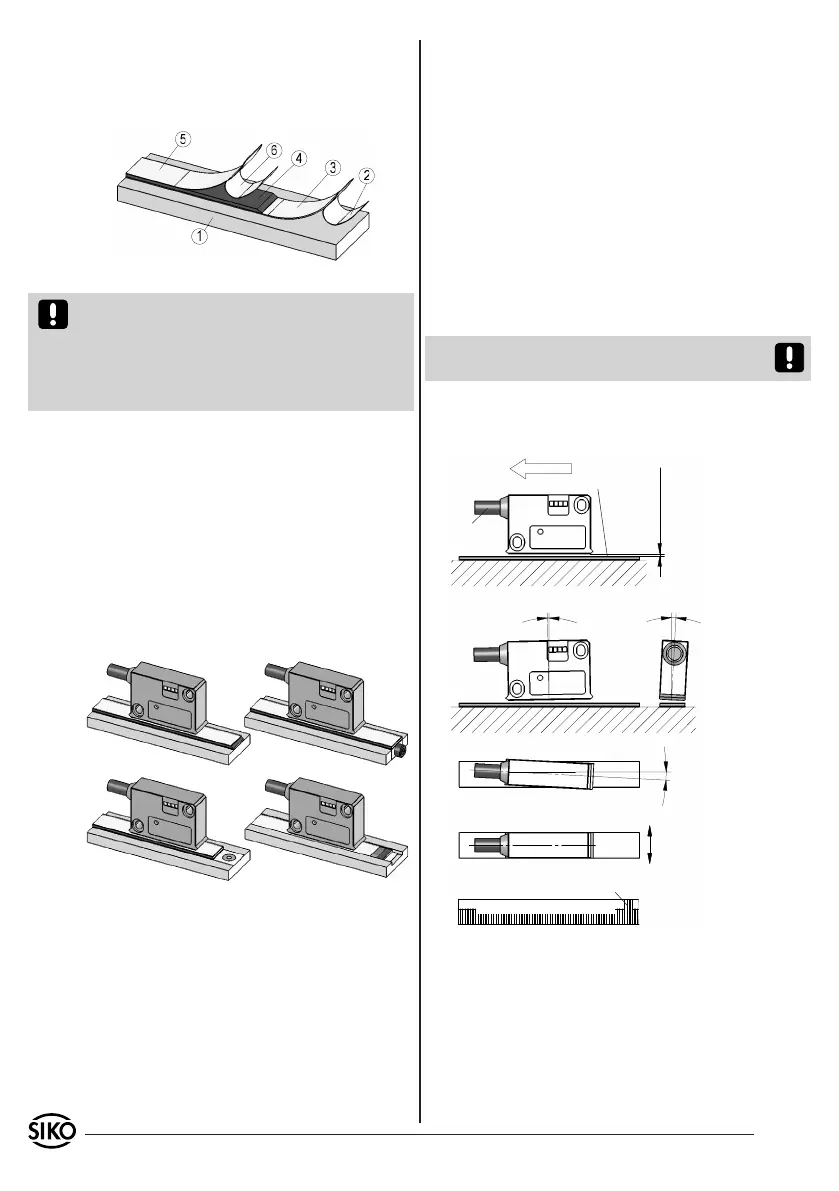 5

6

4

3

2

1

SIKO