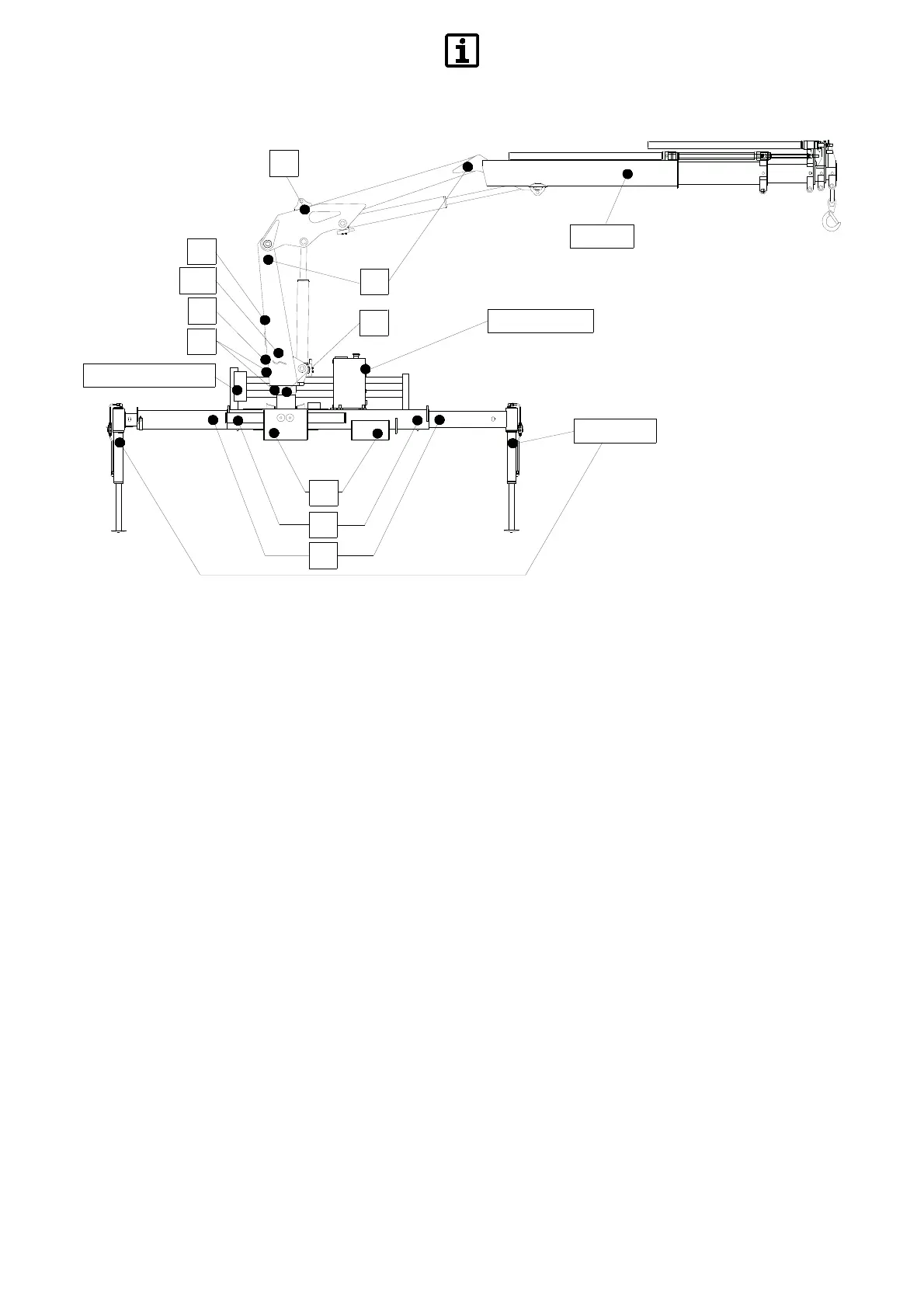 i