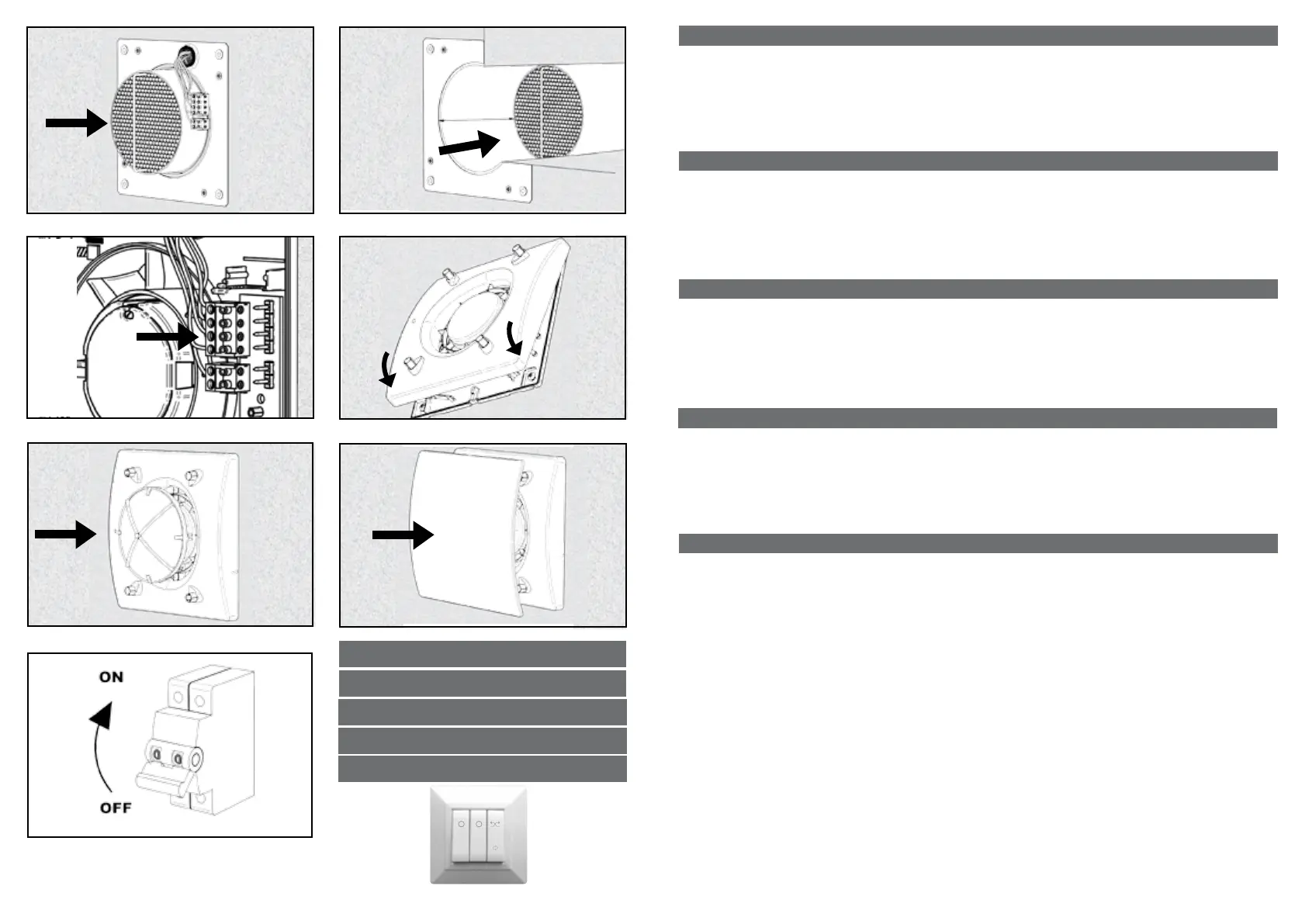 ON

OFF