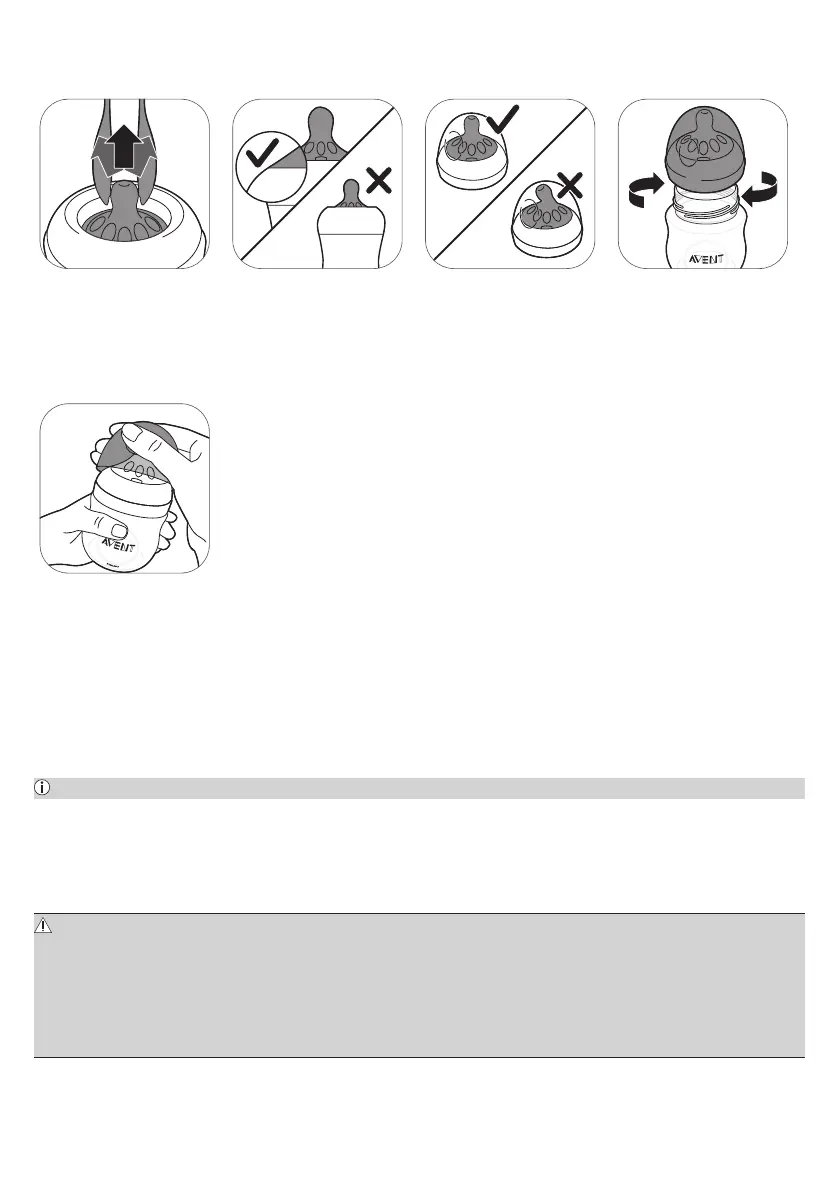 AVENT

AVENT