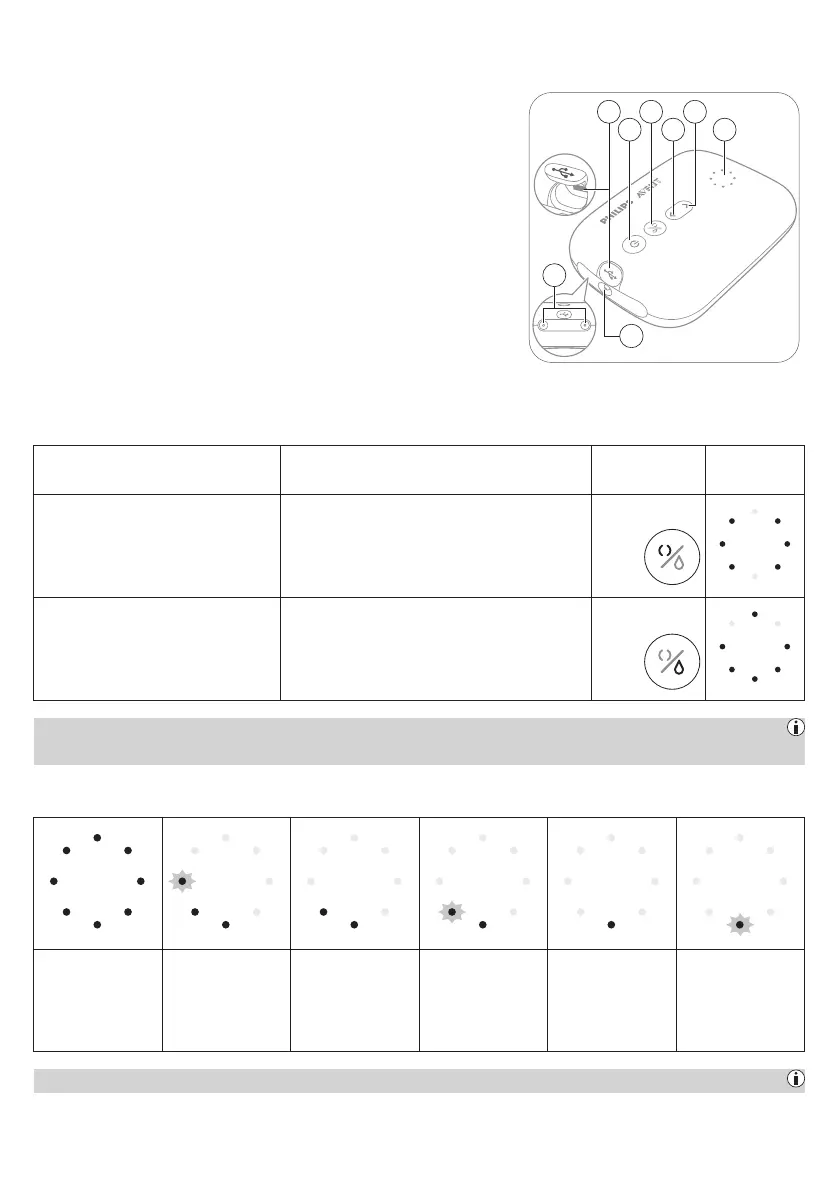 PHILIPS AVENT