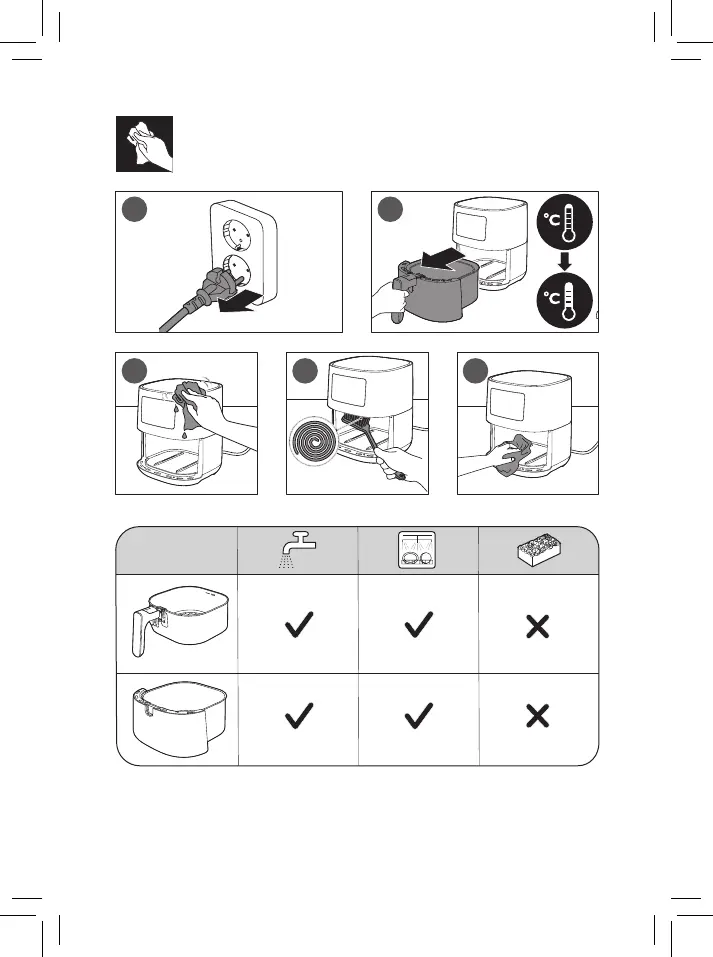 °C

°C