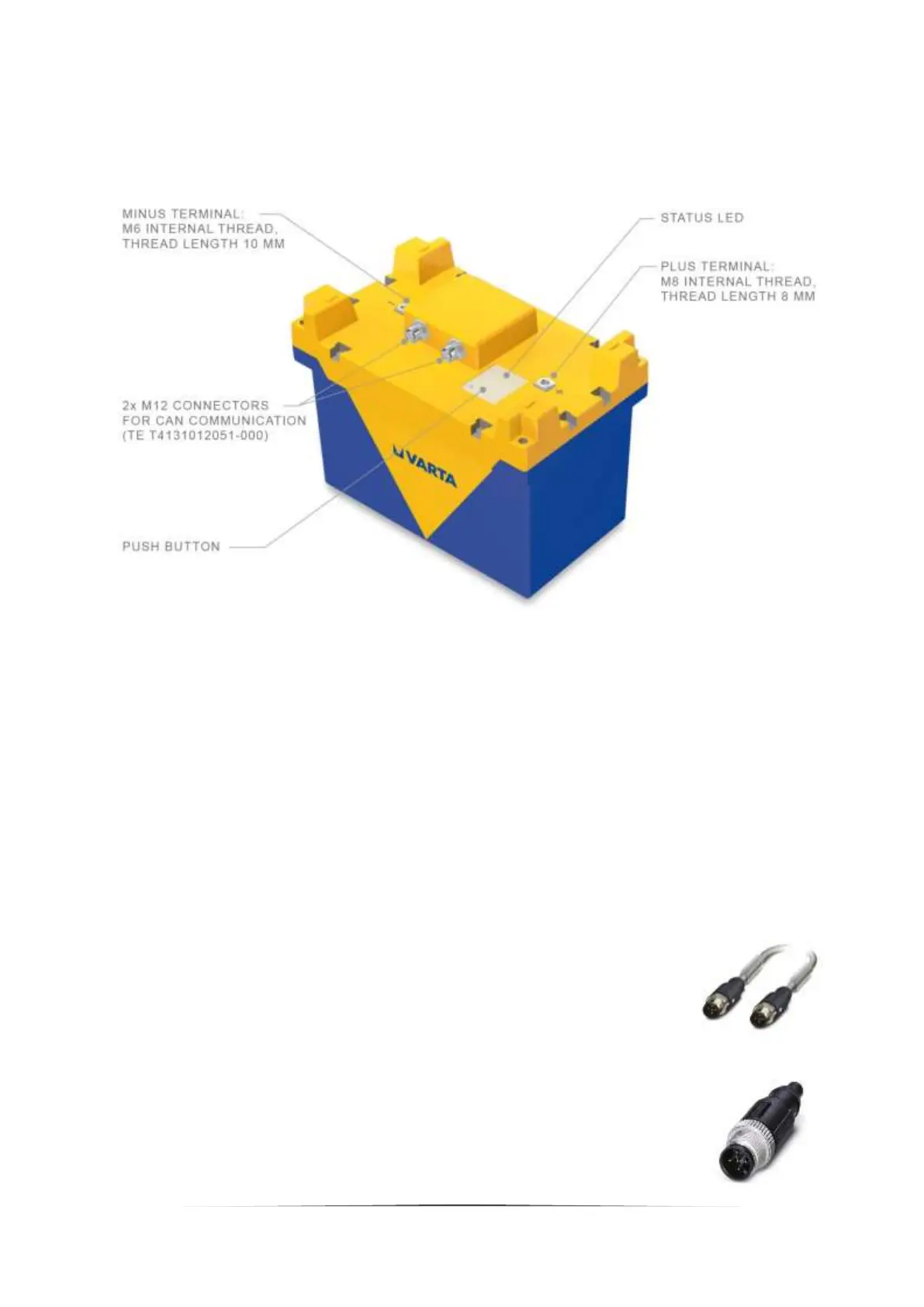 MINUS TERMINAL:
M6 INTERNAL THREAD,
THREAD LENGTH 10 MM

STATUS LED

PLUS TERMINAL:
M8 INTERNAL THREAD,
THREAD LENGTH 8 MM

2x M12 CONNECTORS
FOR CAN COMMUNICATION
(TE T4131012051-000)

VARTA

PUSH BUTTON