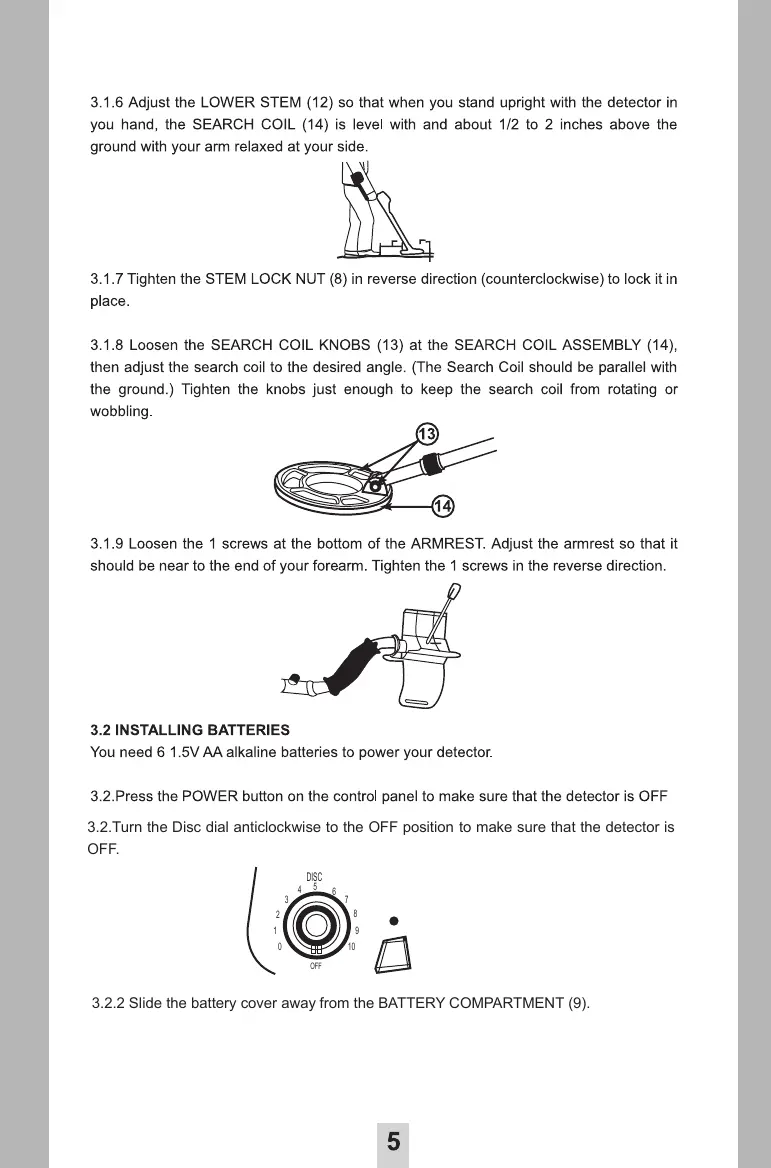 3.1.6 Adjust the LOWER STEM (12) so that when you stand upright with the detector in you hand, the SEARCH COIL (14) is level with and about 1/2 to 2 inches above the ground with your arm relaxed at your side.

3.1.7 Tighten the STEM LOCK NUT (8) in reverse direction (counterclockwise) to lock it in place.

3.1.8 Loosen the SEARCH COIL KNOBS (13) at the SEARCH COIL ASSEMBLY (14), then adjust the search coil to the desired angle. (The Search Coil should be parallel with the ground.) Tighten the knobs just enough to keep the search coil from rotating or wobbling.

13

14

3.1.9 Loosen the 1 screws at the bottom of the ARMREST. Adjust the armrest so that it should be near to the end of your forearm. Tighten the 1 screws in the reverse direction.

3.2 INSTALLING BATTERIES
You need 6 1.5V AA alkaline batteries to power your detector.

3.2.Press the POWER button on the control panel to make sure that the detector is OFF

3.2.Turn the Disc dial anticlockwise to the OFF position to make sure that the detector is OFF.

DISC
0 1 2 3 4 5 6 7 8 9 10
OFF

3.2.2 Slide the battery cover away from the BATTERY COMPARTMENT (9).

5