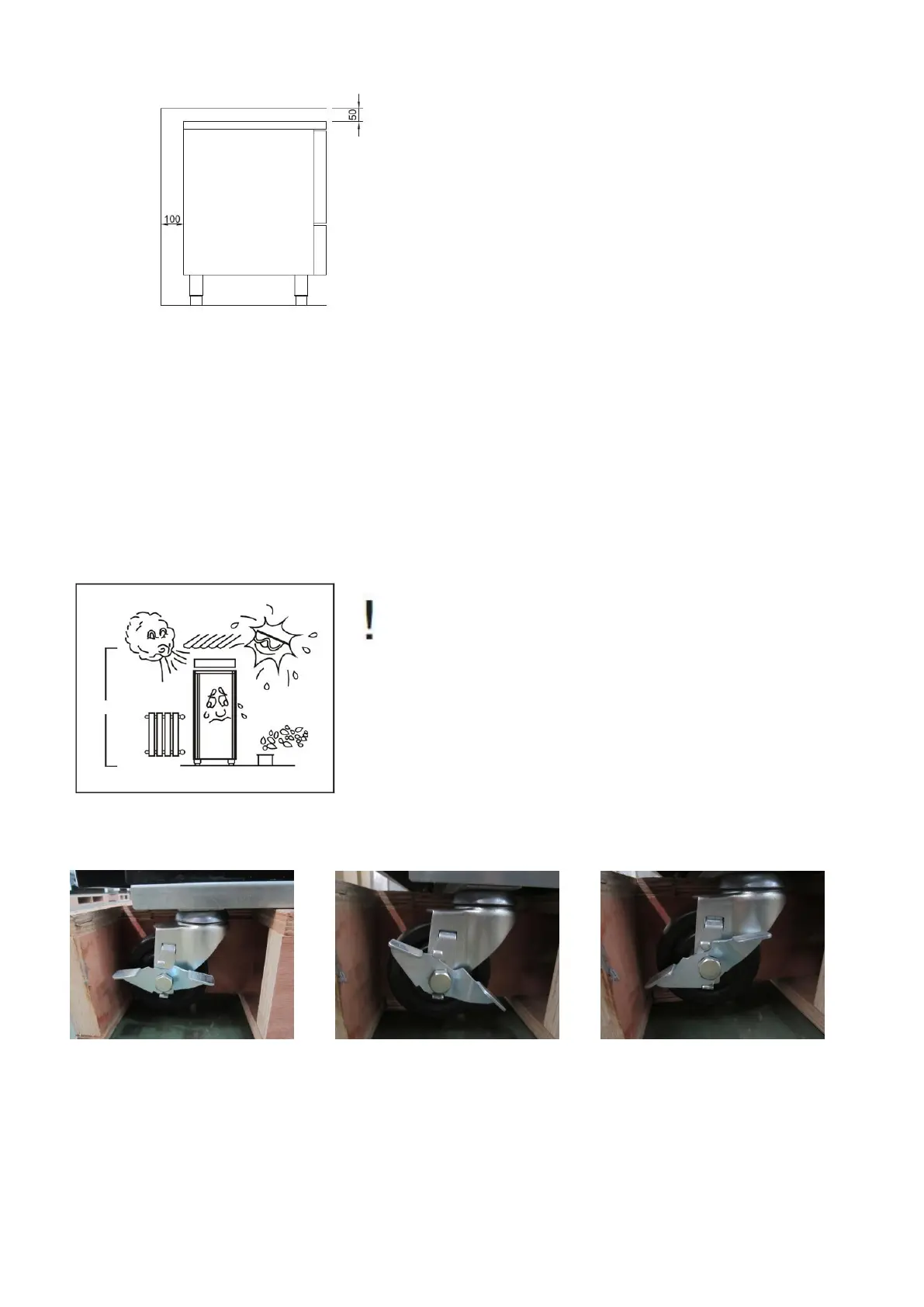 50

100

!