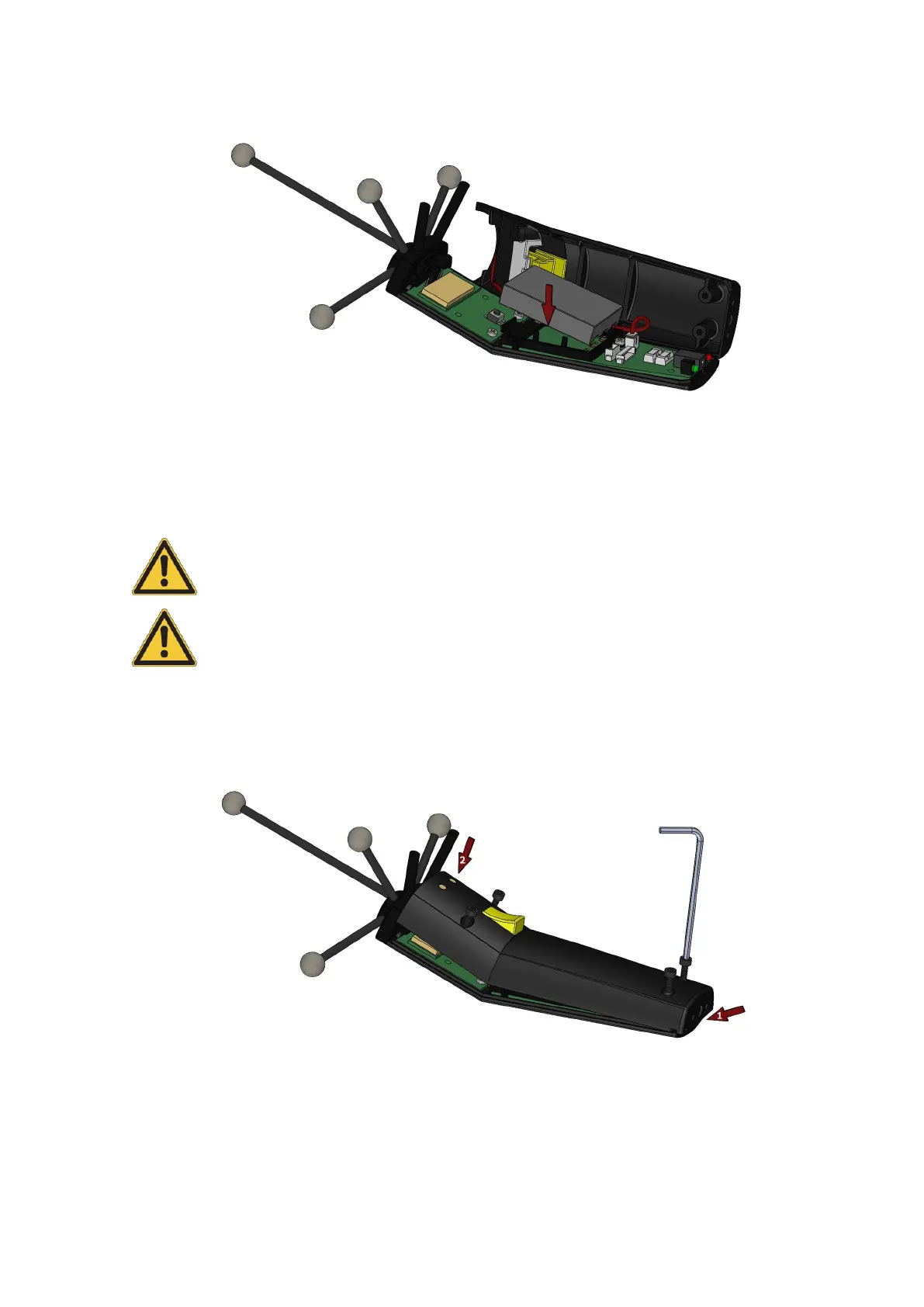 2

1