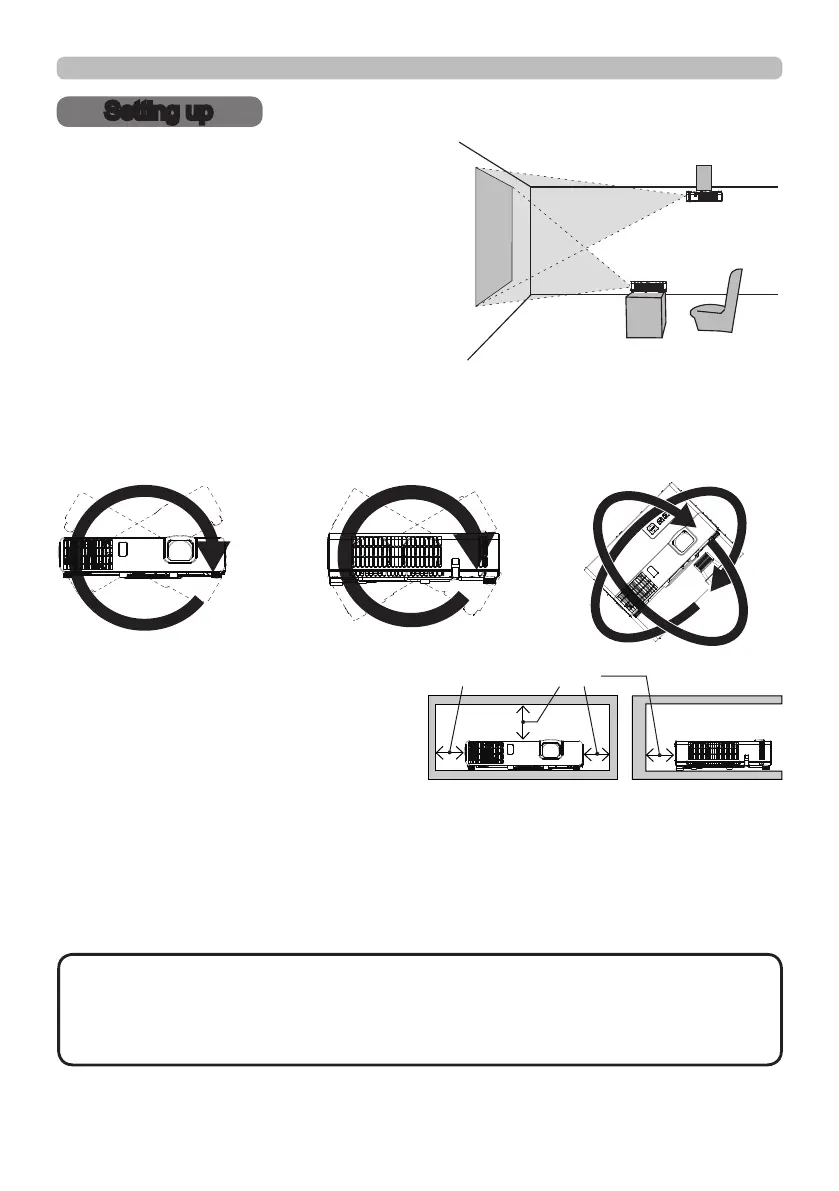 Setting up