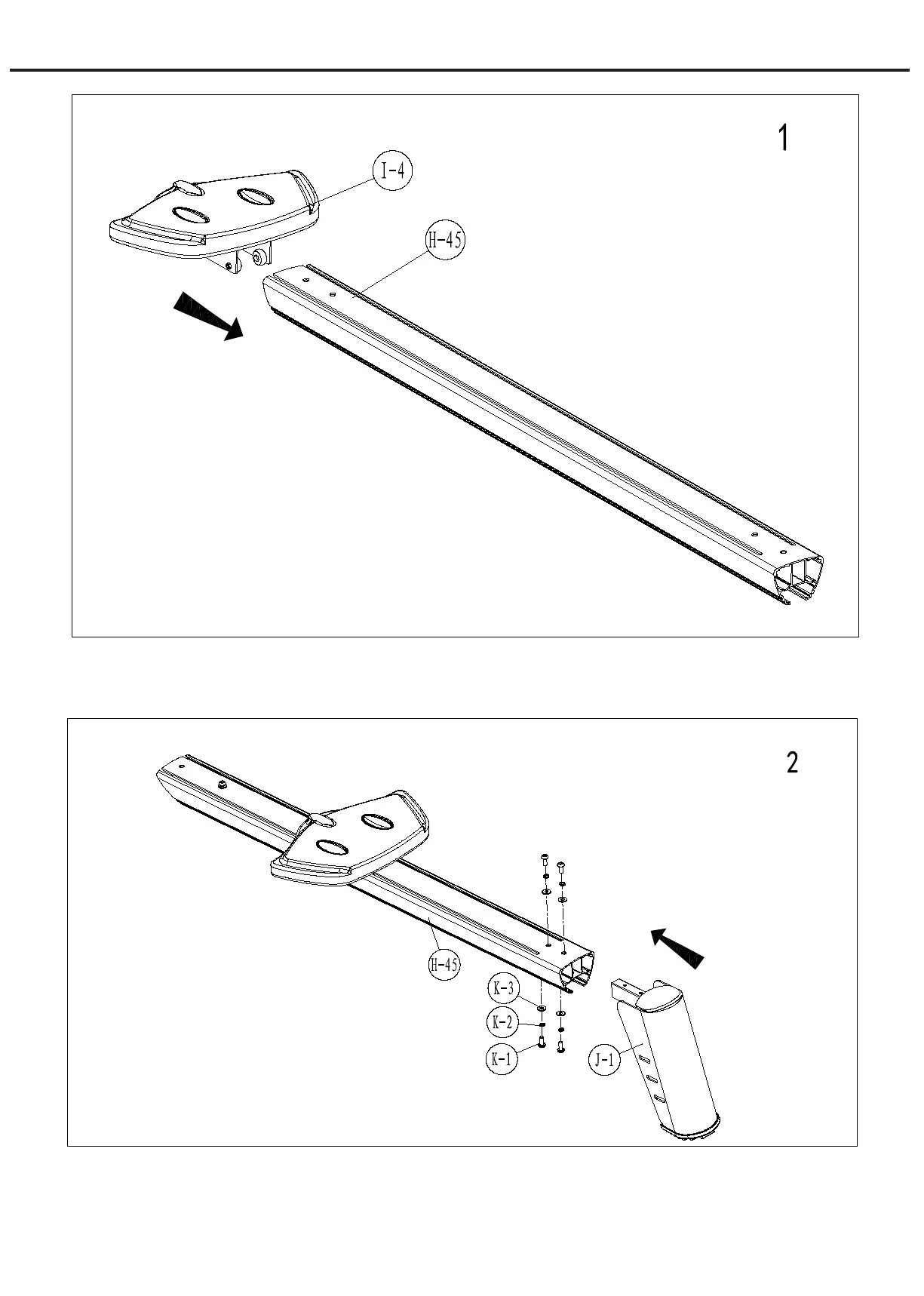 1

I-4

H-45

2

H-45

K-3

K-2

K-1

J-1