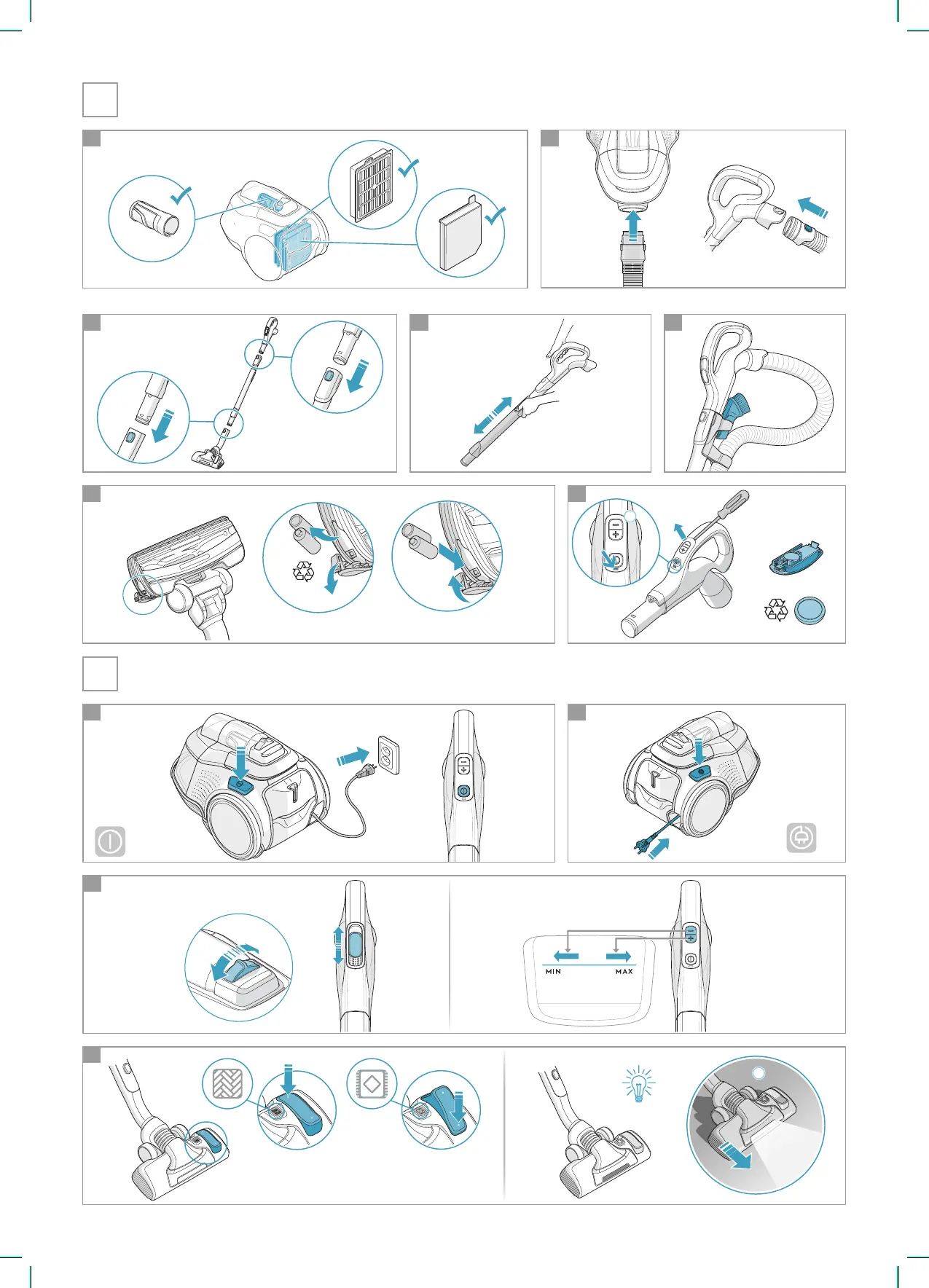 MIN MAX