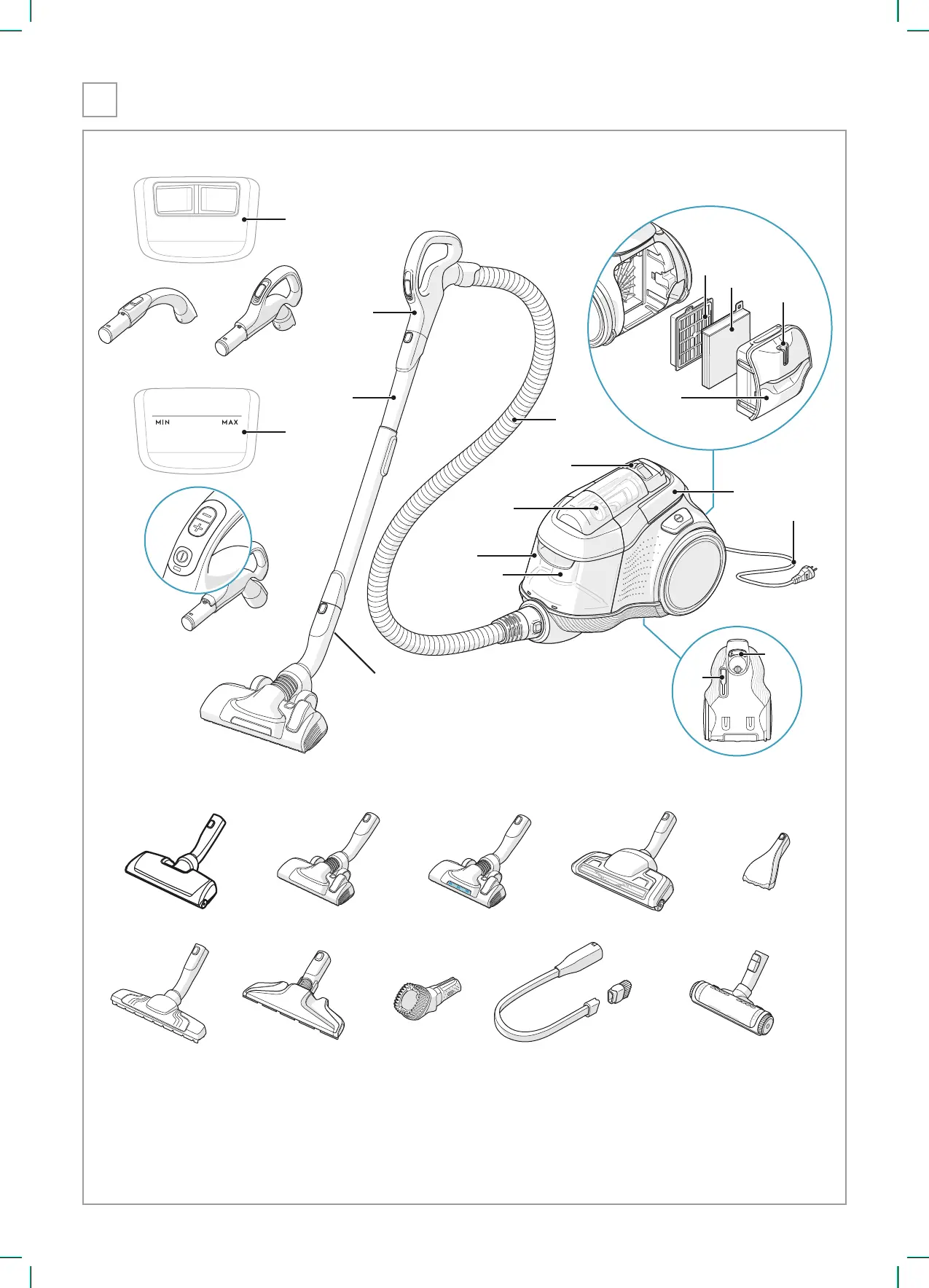 MIN MAX