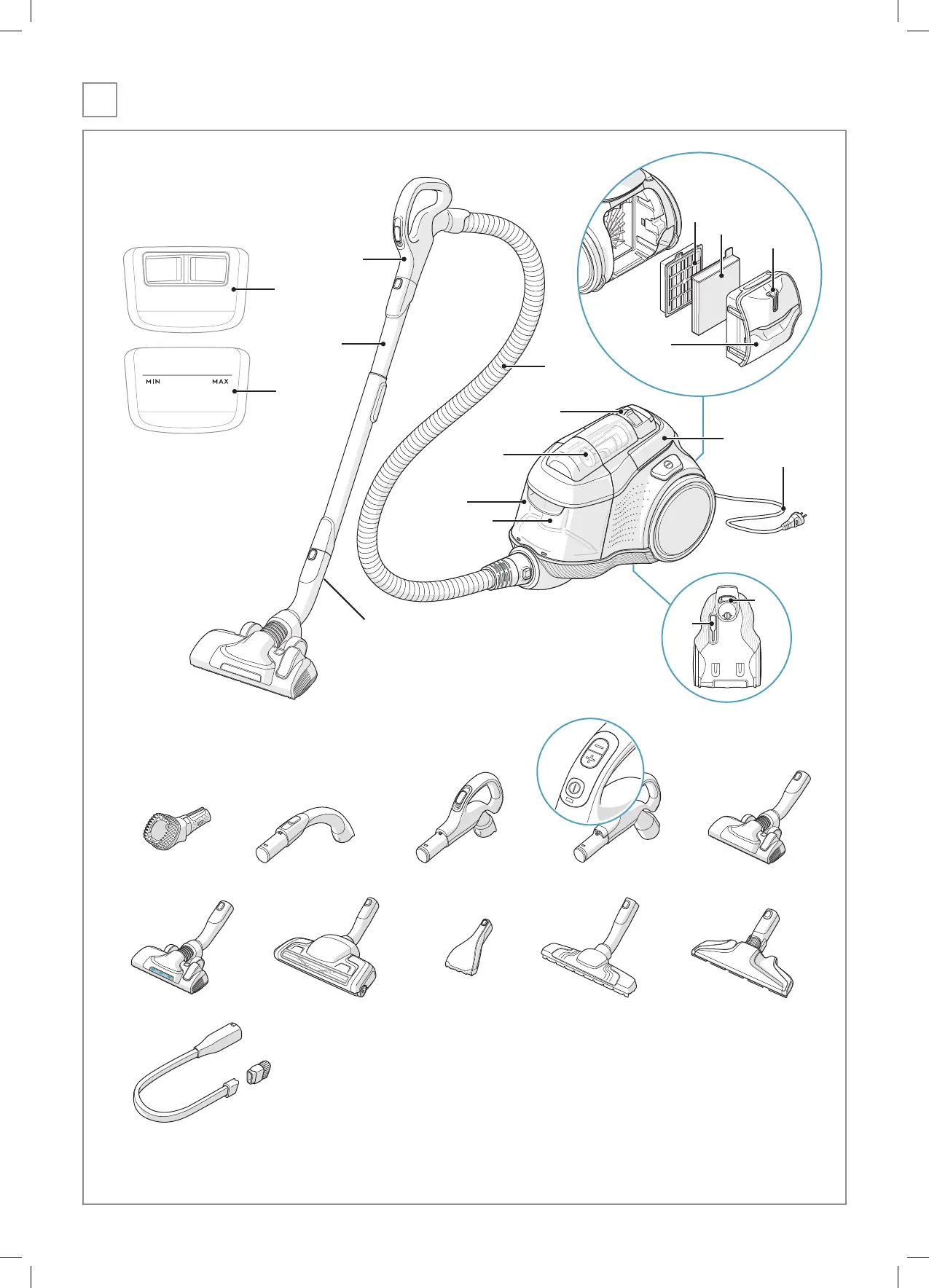 MIN MAX