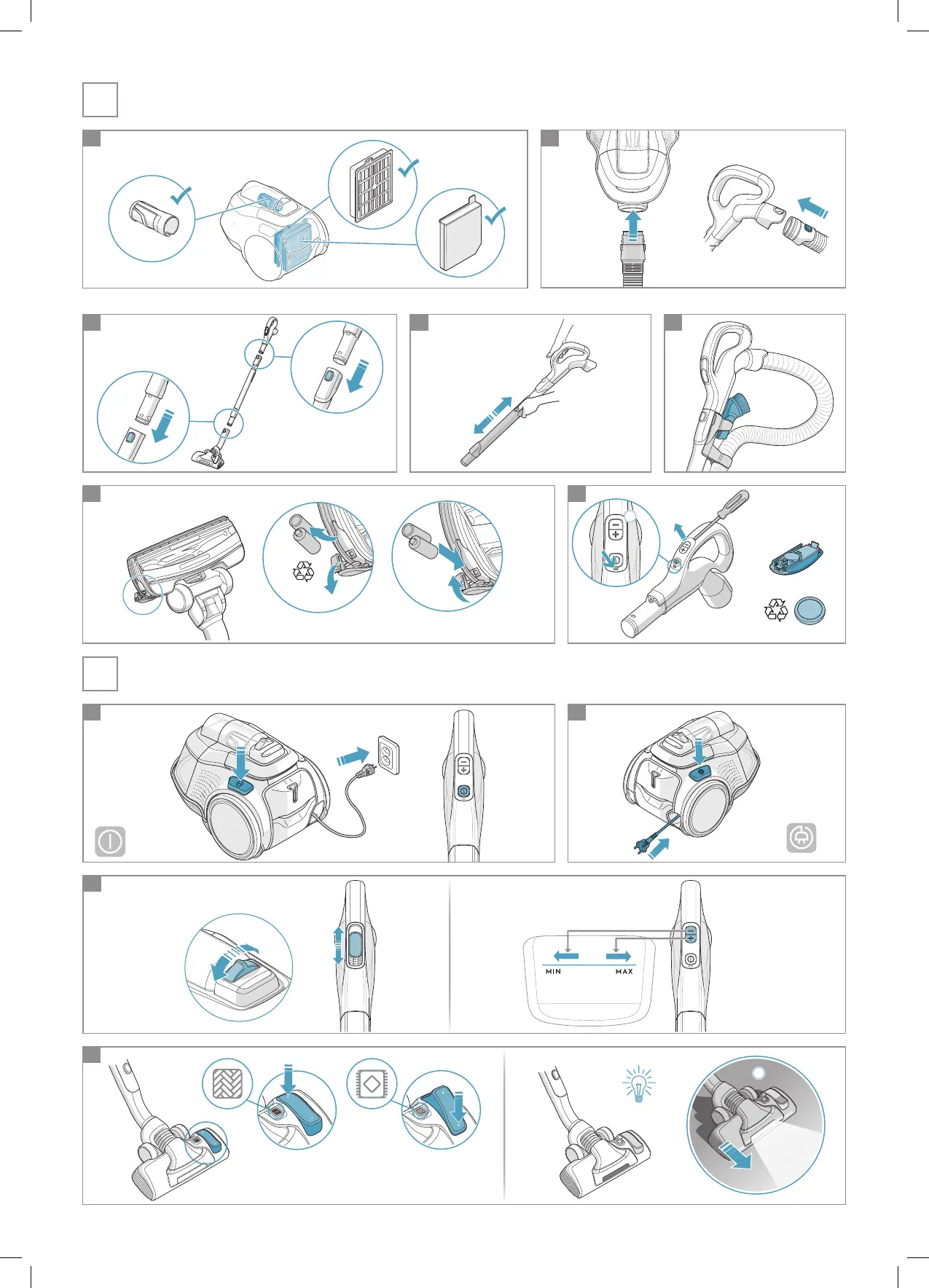 MIN MAX