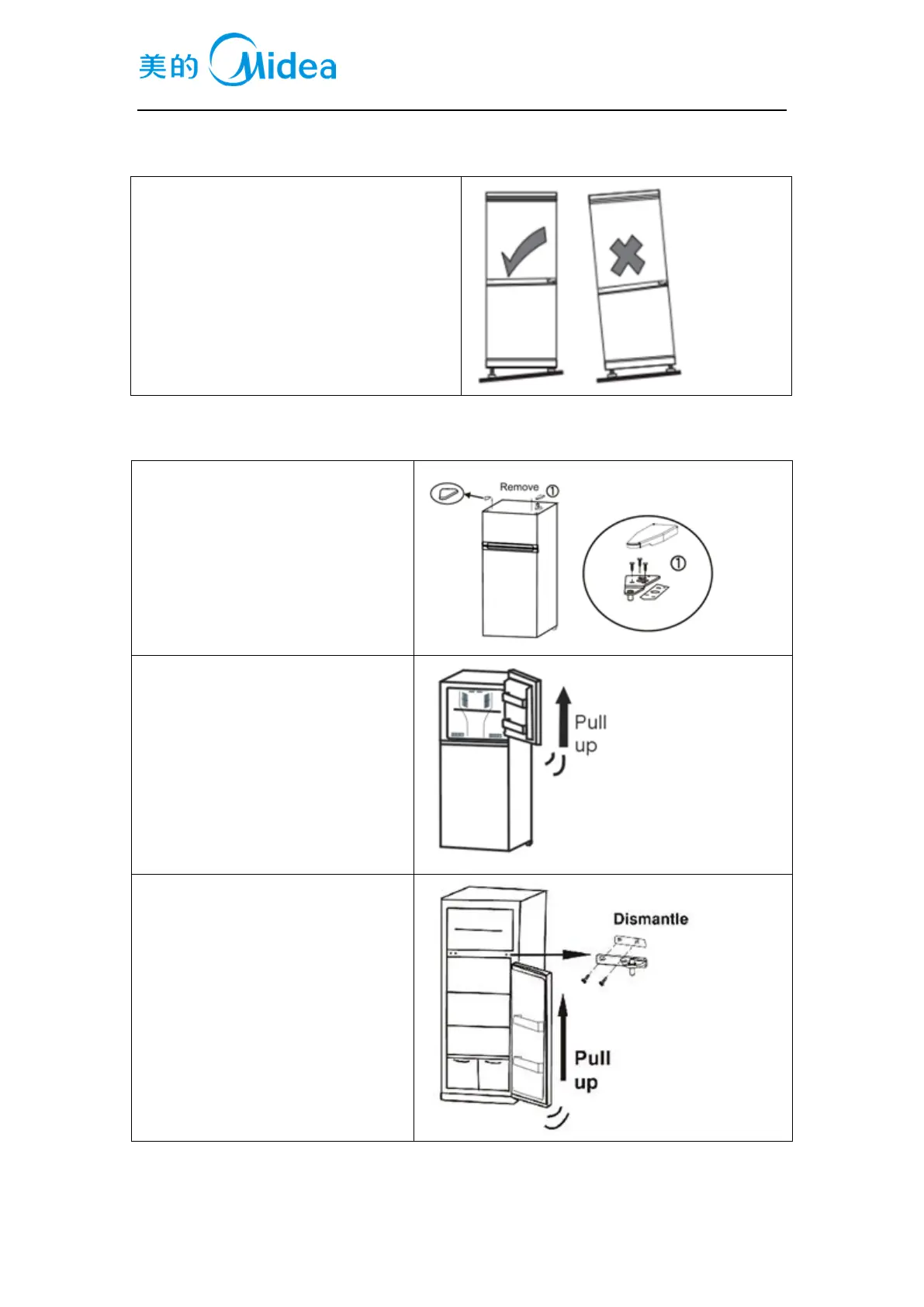 美的 Midea

Remove ①

①

Pull up

Dismantle

Pull up