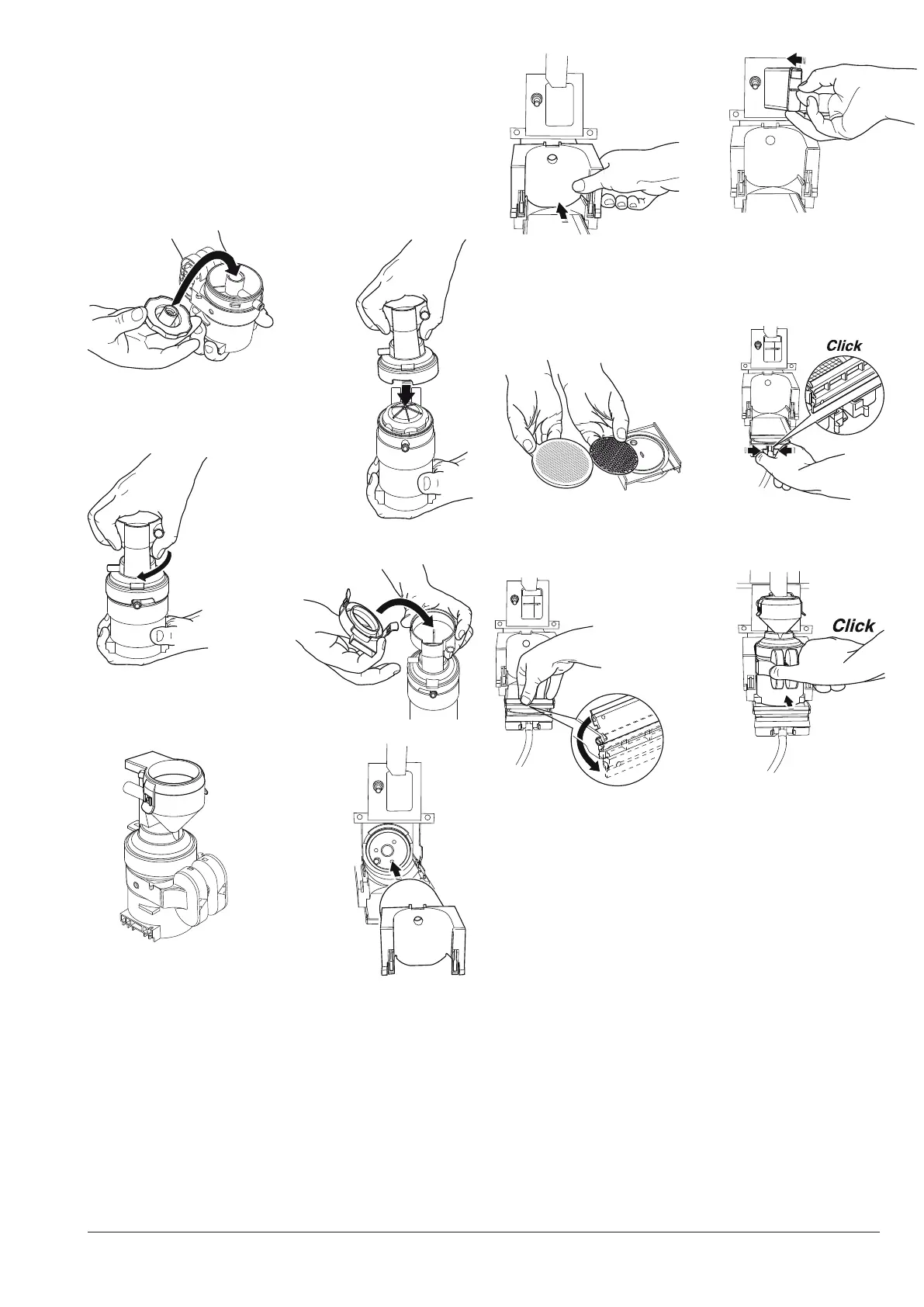 Click

Click