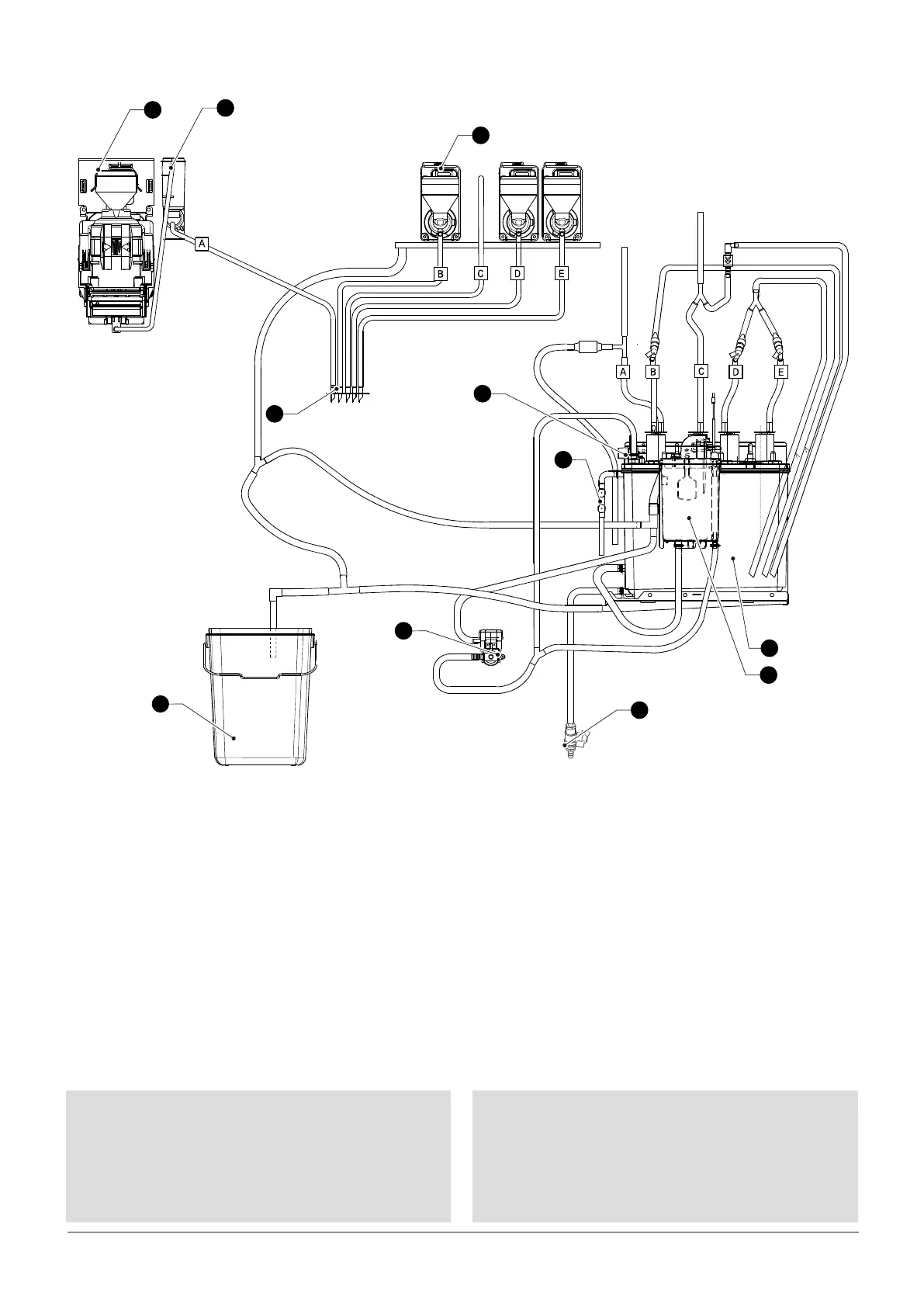 A
B
C
D
E
A
B
C
D
E