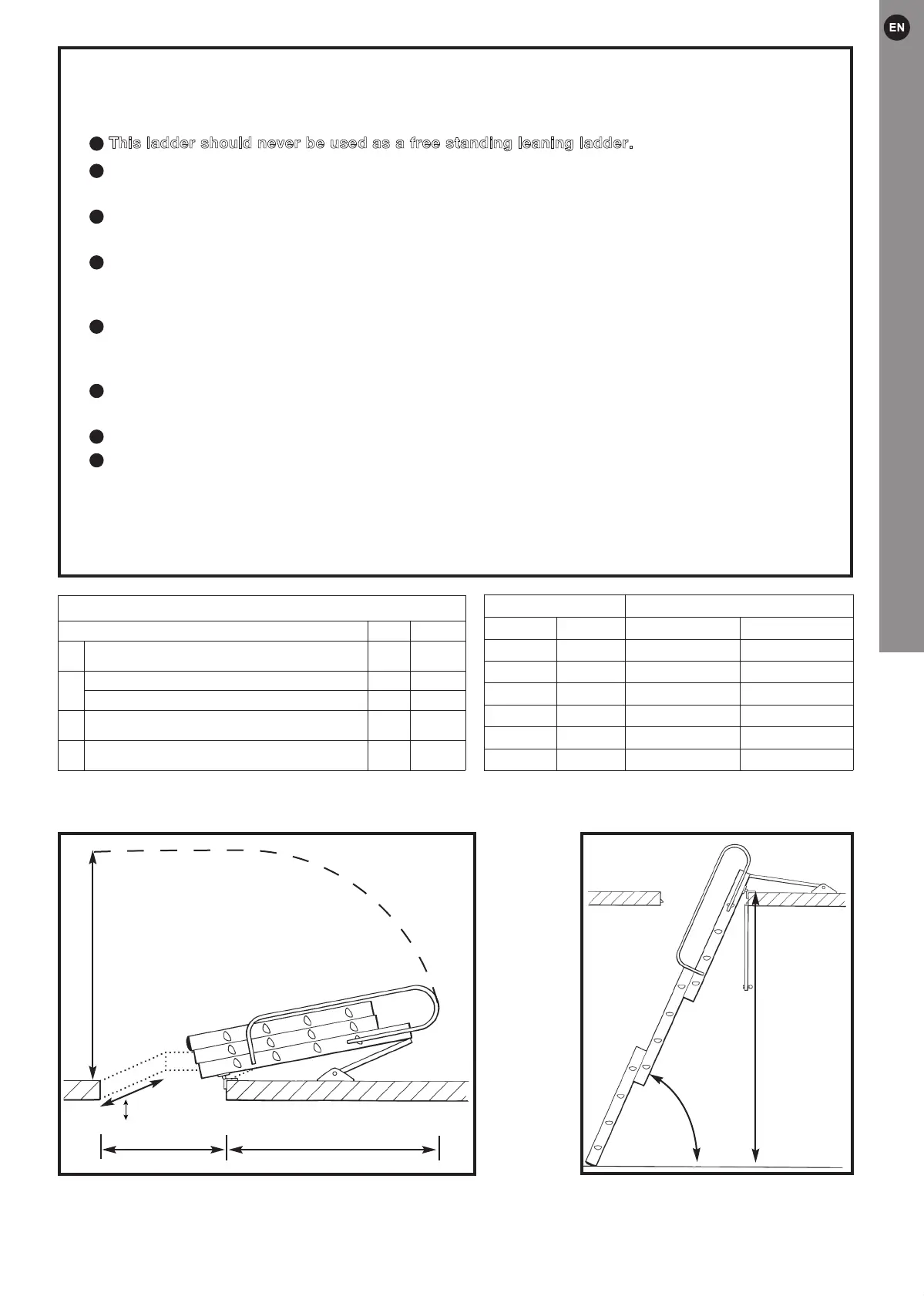 EN

This ladder should never be used as a free standing leaning ladder.