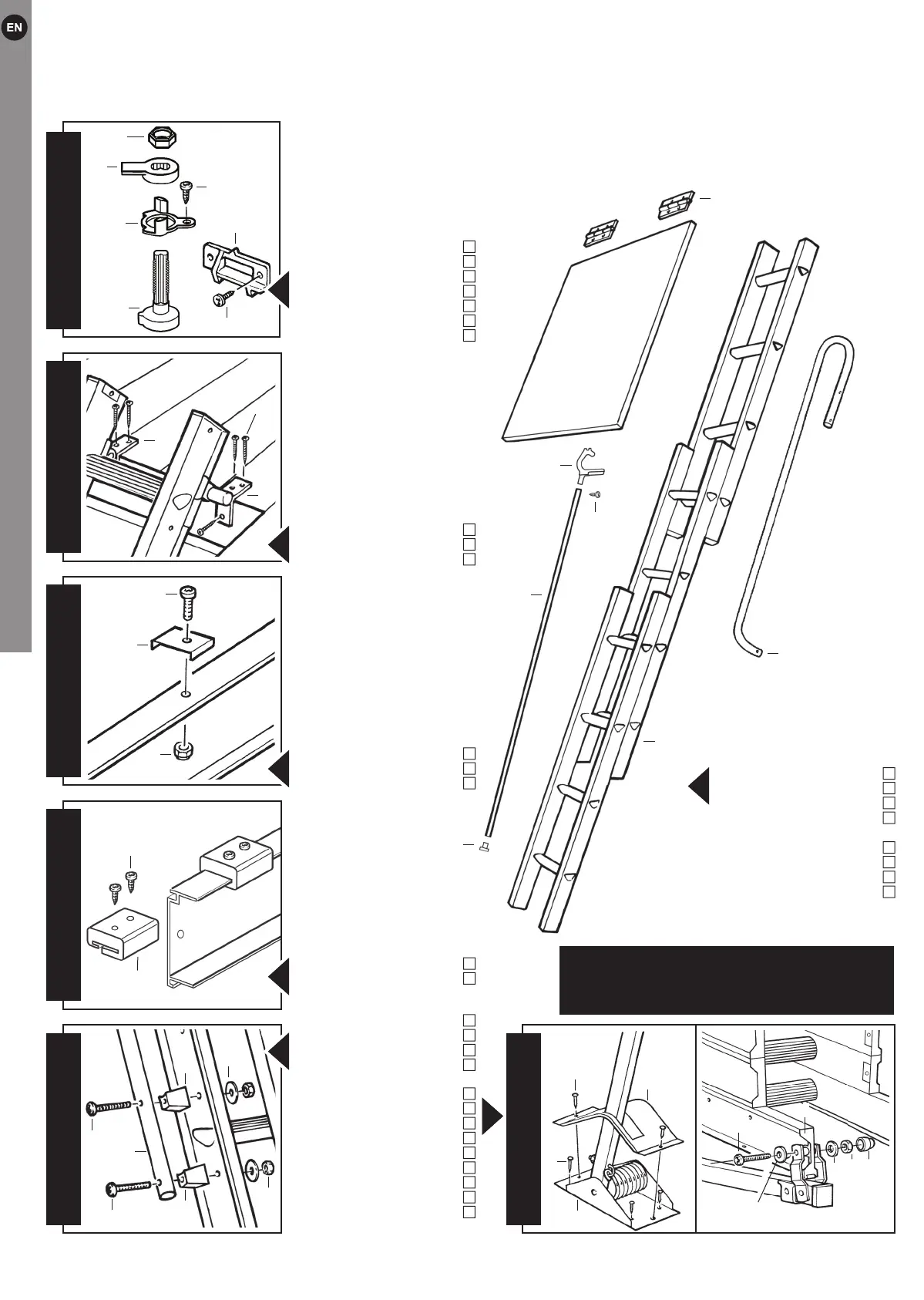 EN