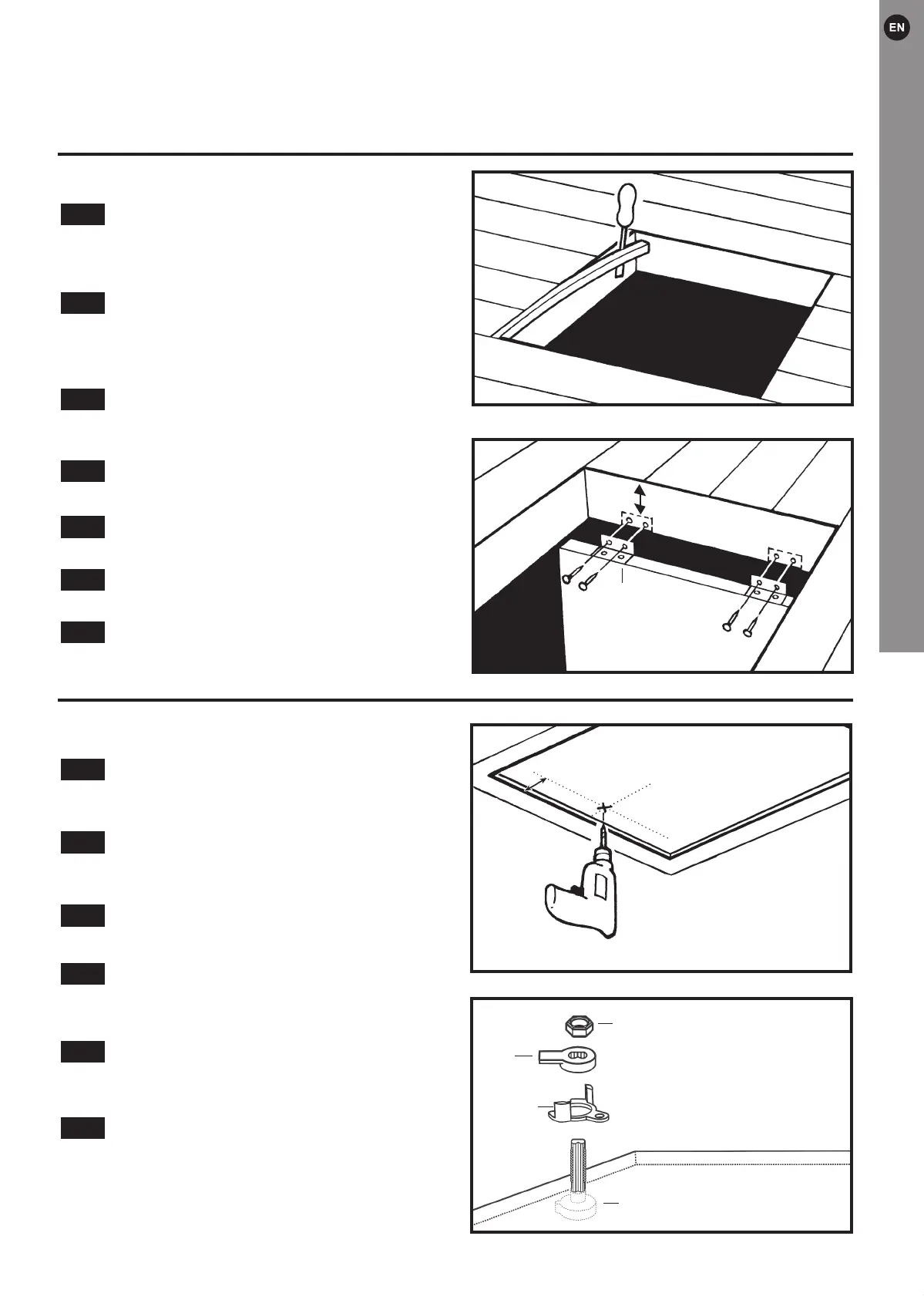 EN