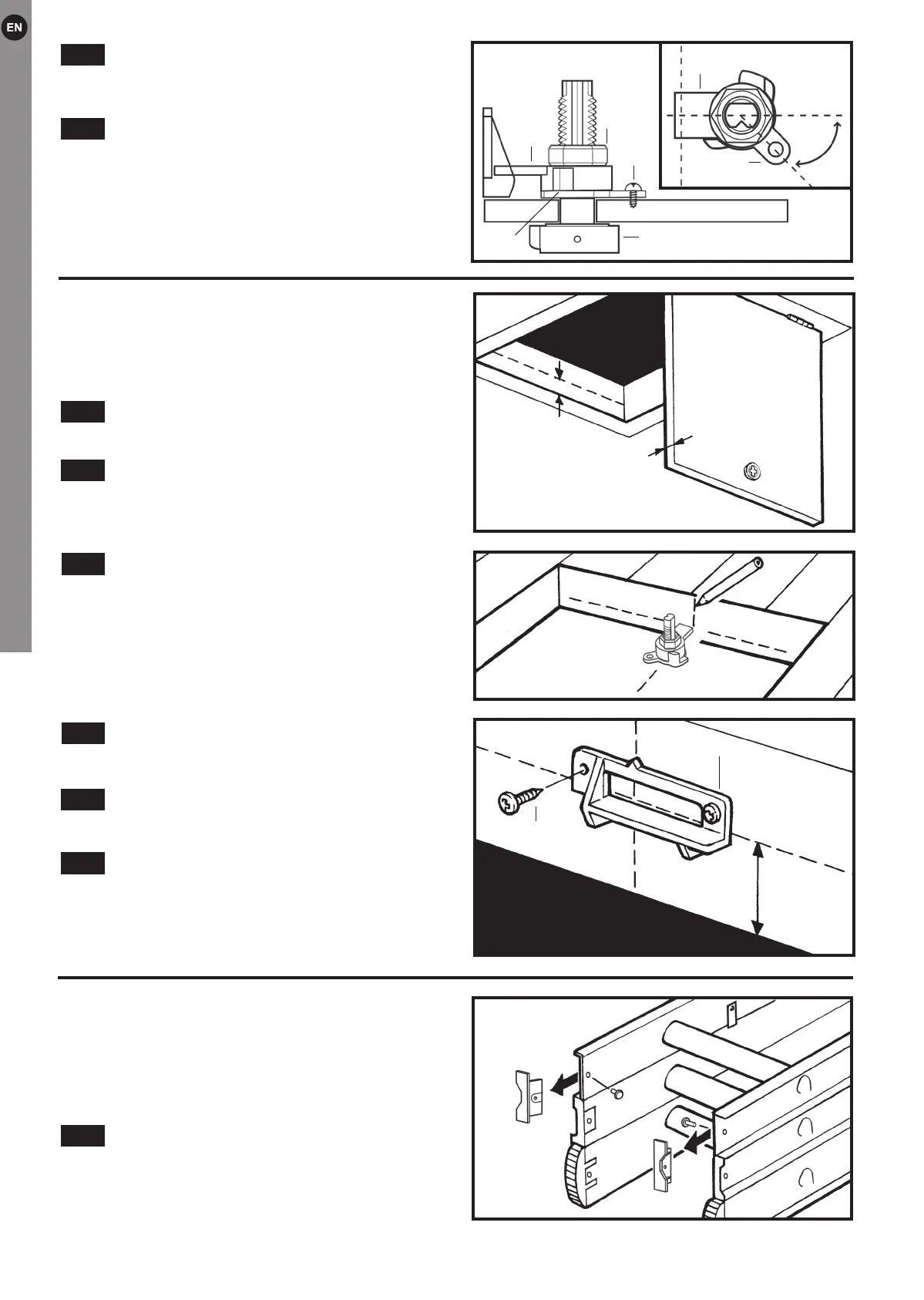 EN