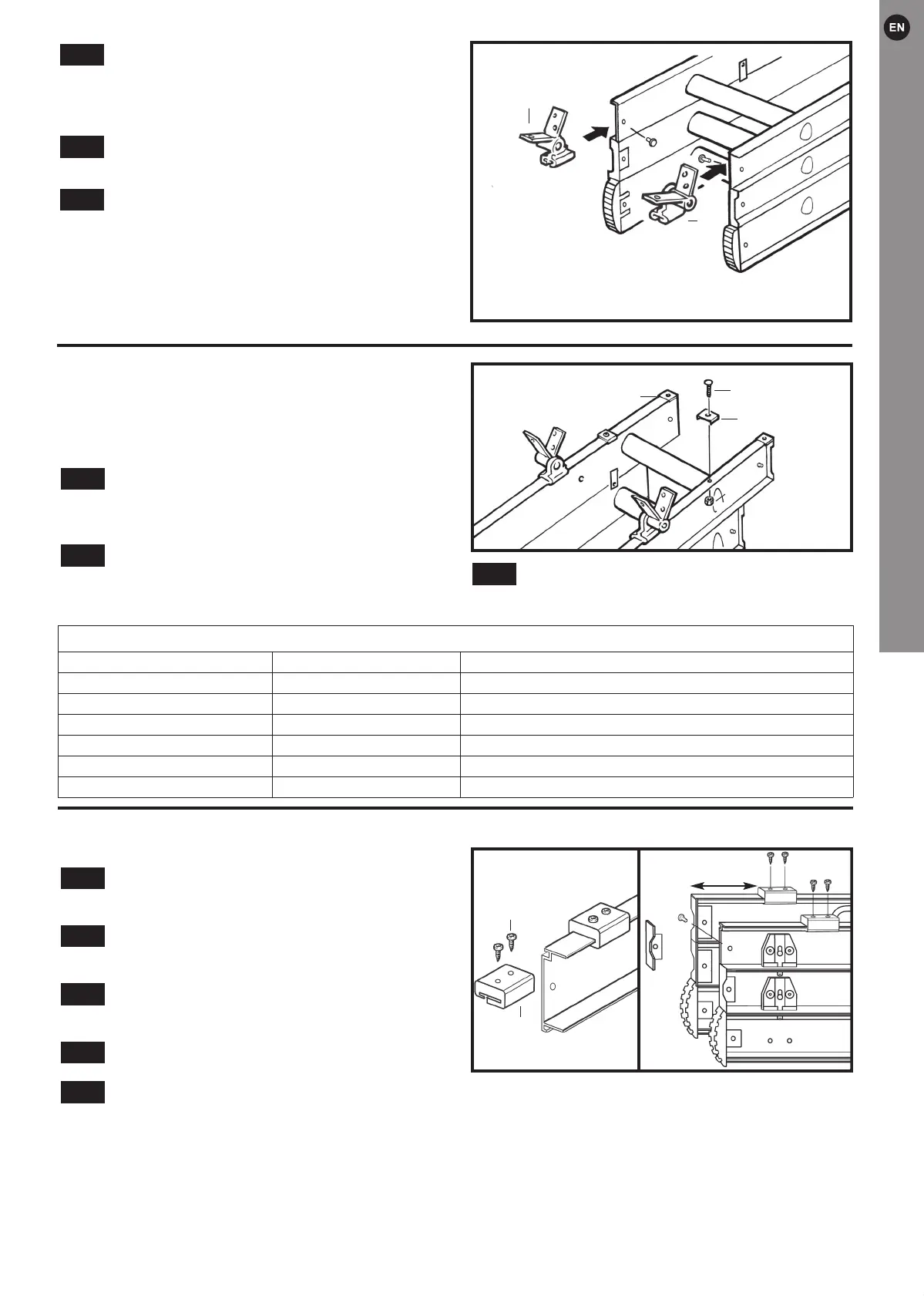 EN