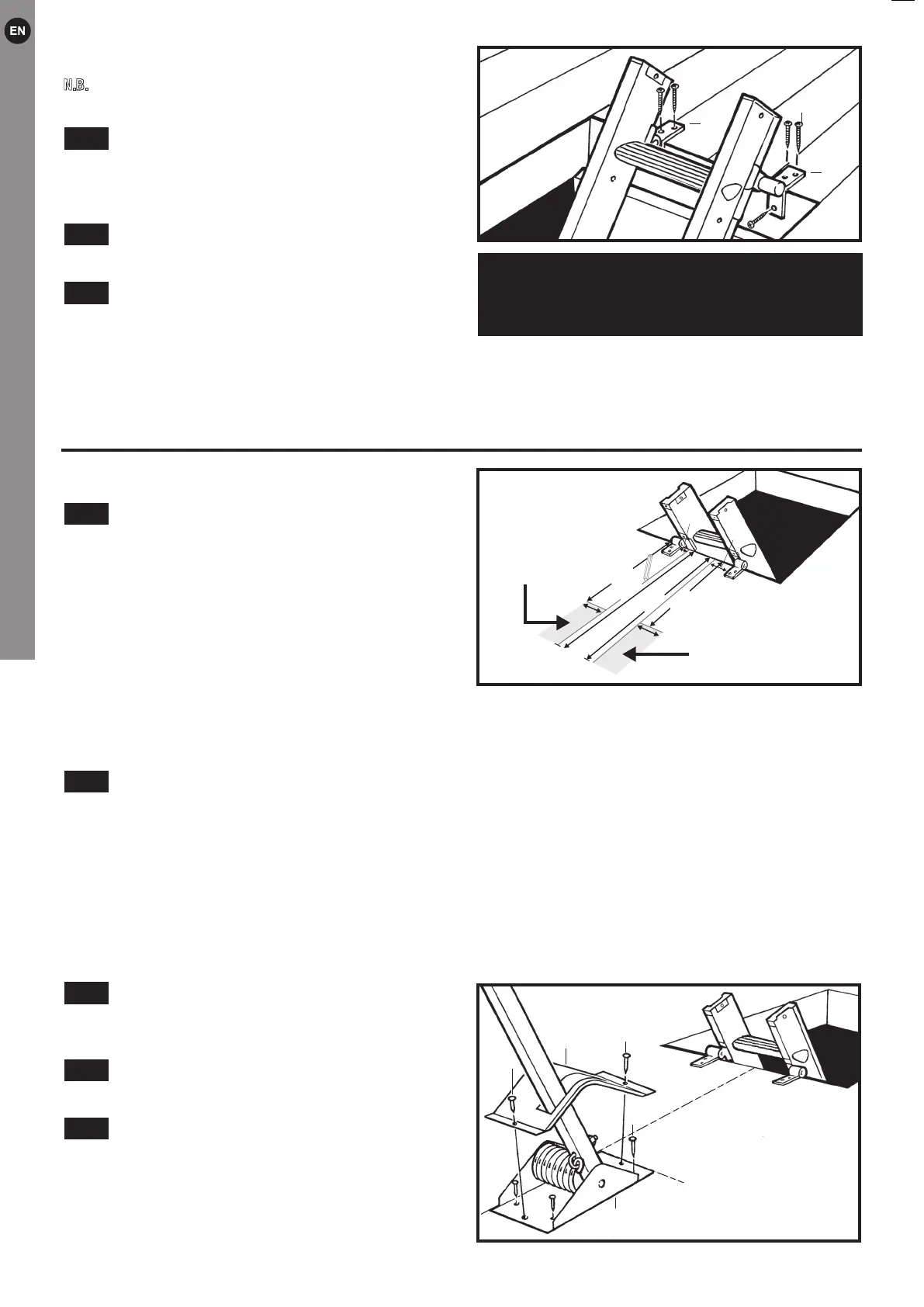 EN

N.B.