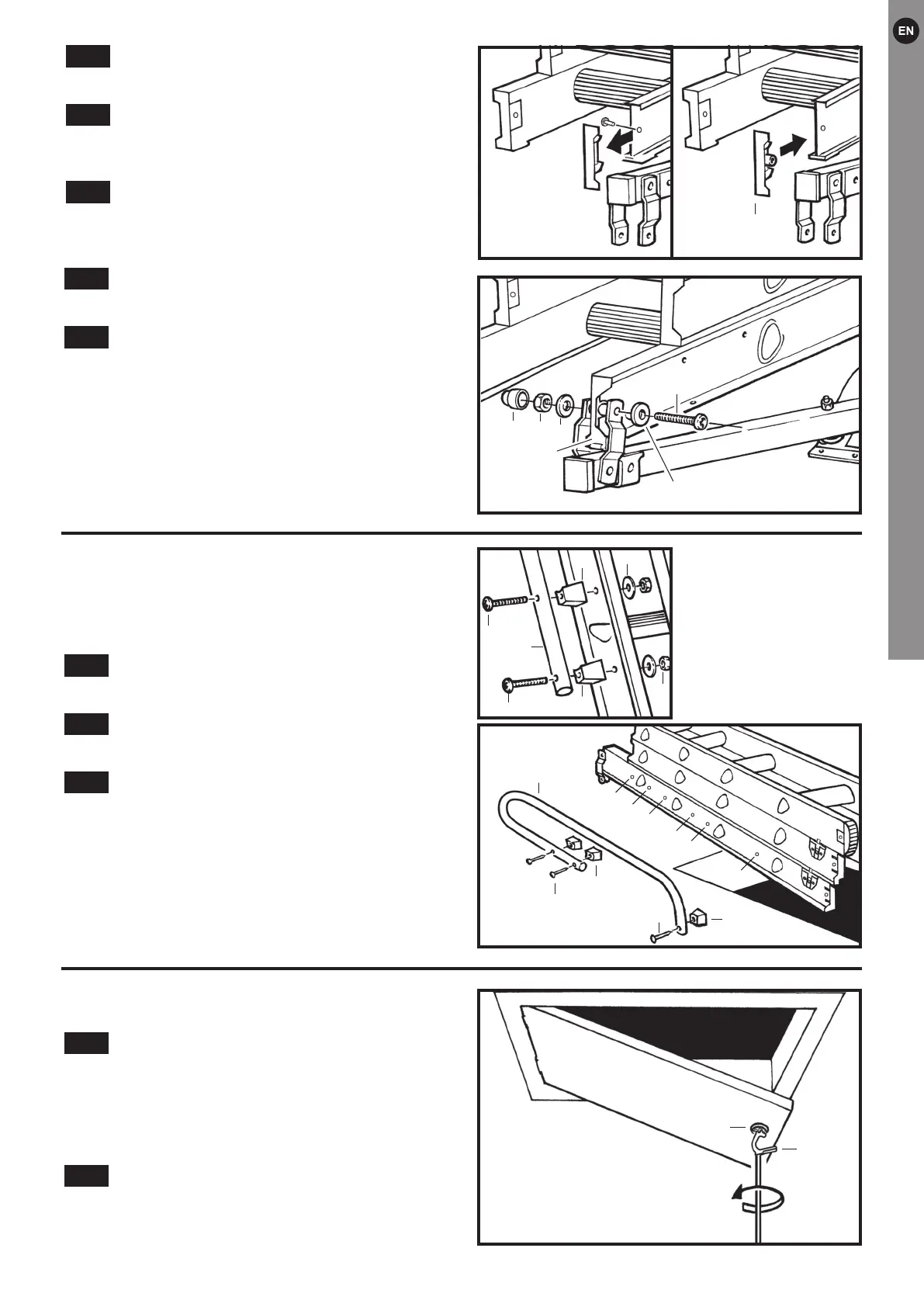 EN