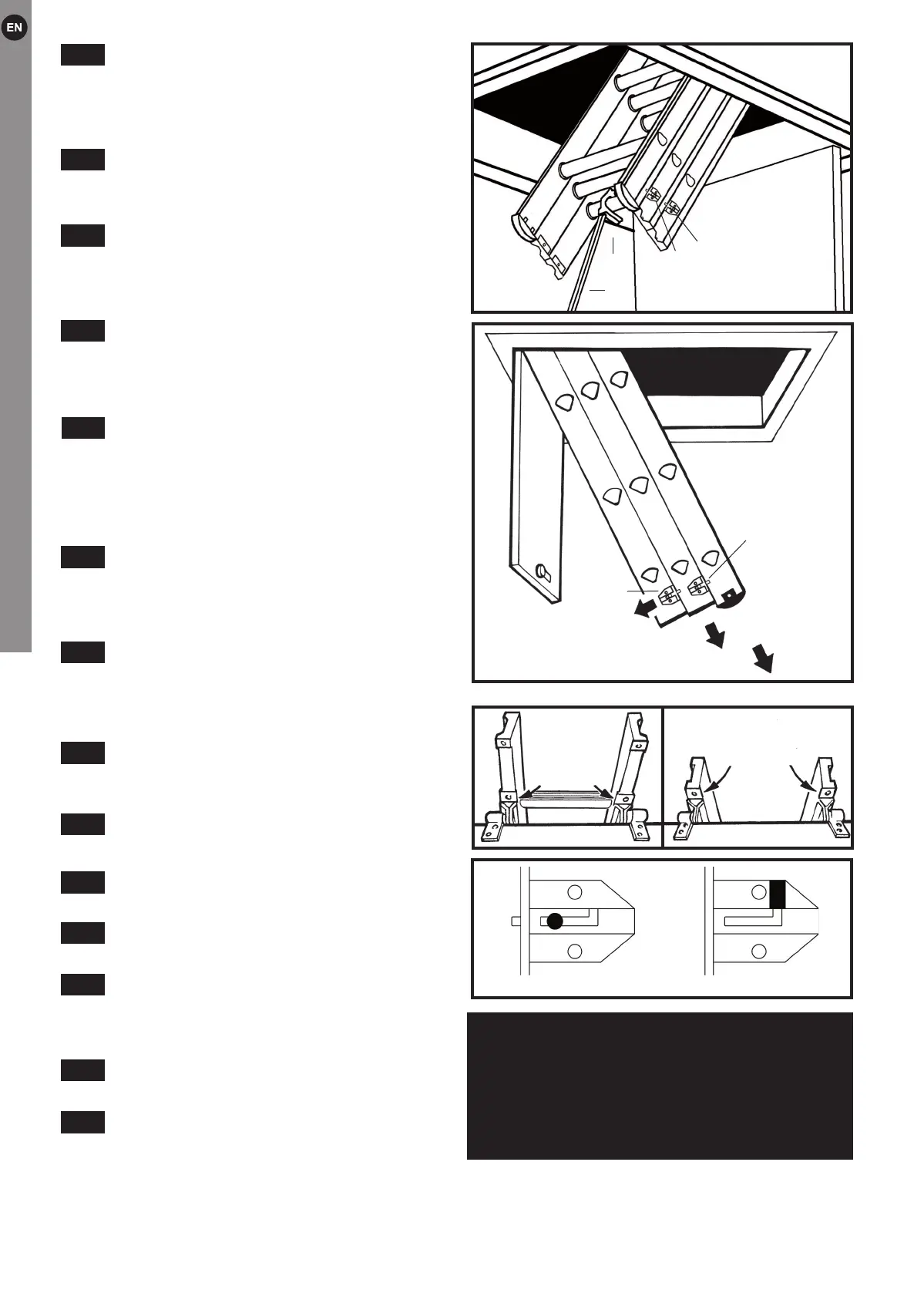 EN