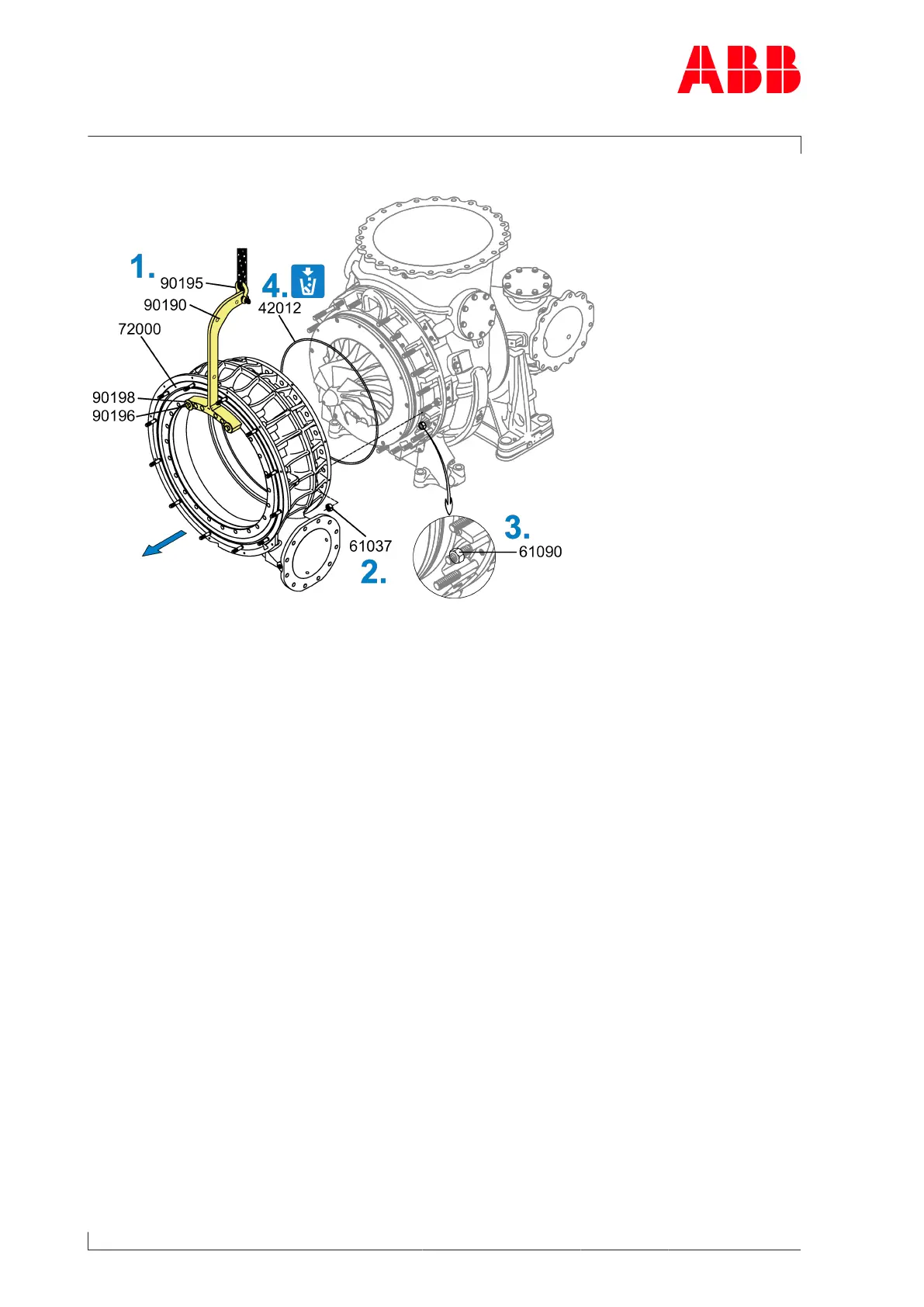 ABB

1.
90195
90190
72000
90198
90196
4.
42012
61037
2.
3.
61090