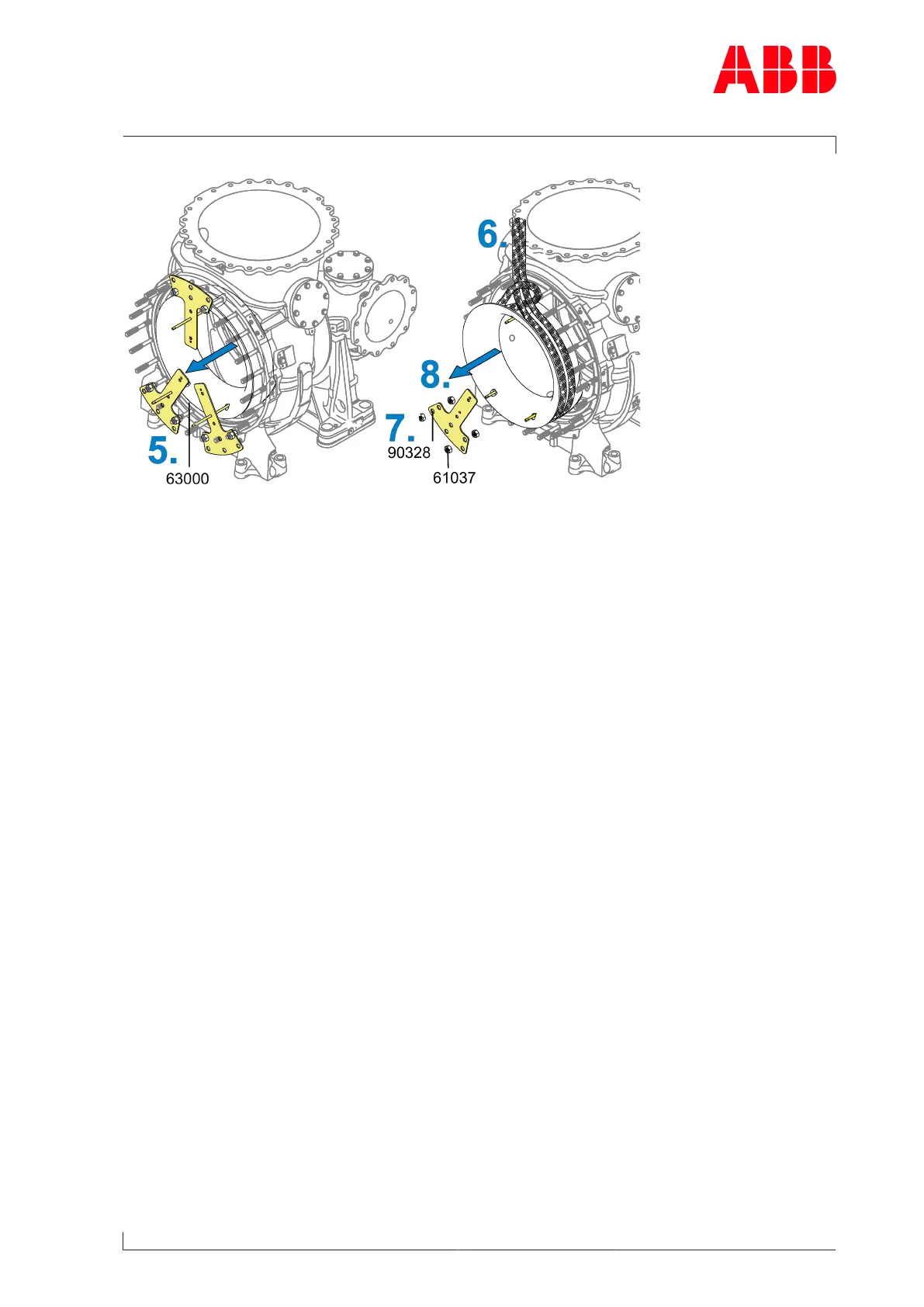 ABB

5.
63000

6.
8.
7.
90328
61037