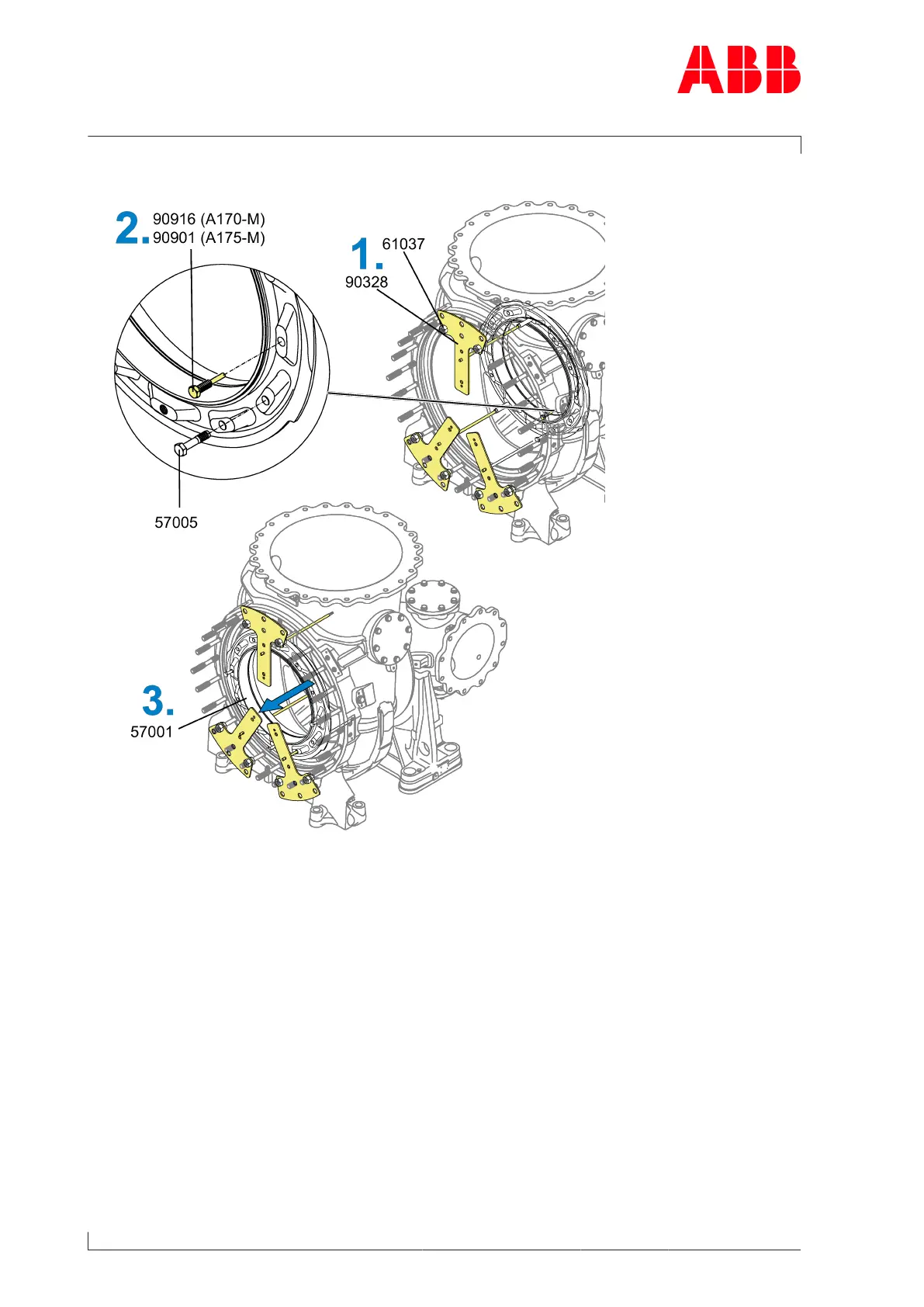 ABB

2. 90916 (A170-M)
90901 (A175-M)

1. 61037
90328

57005

3.
57001