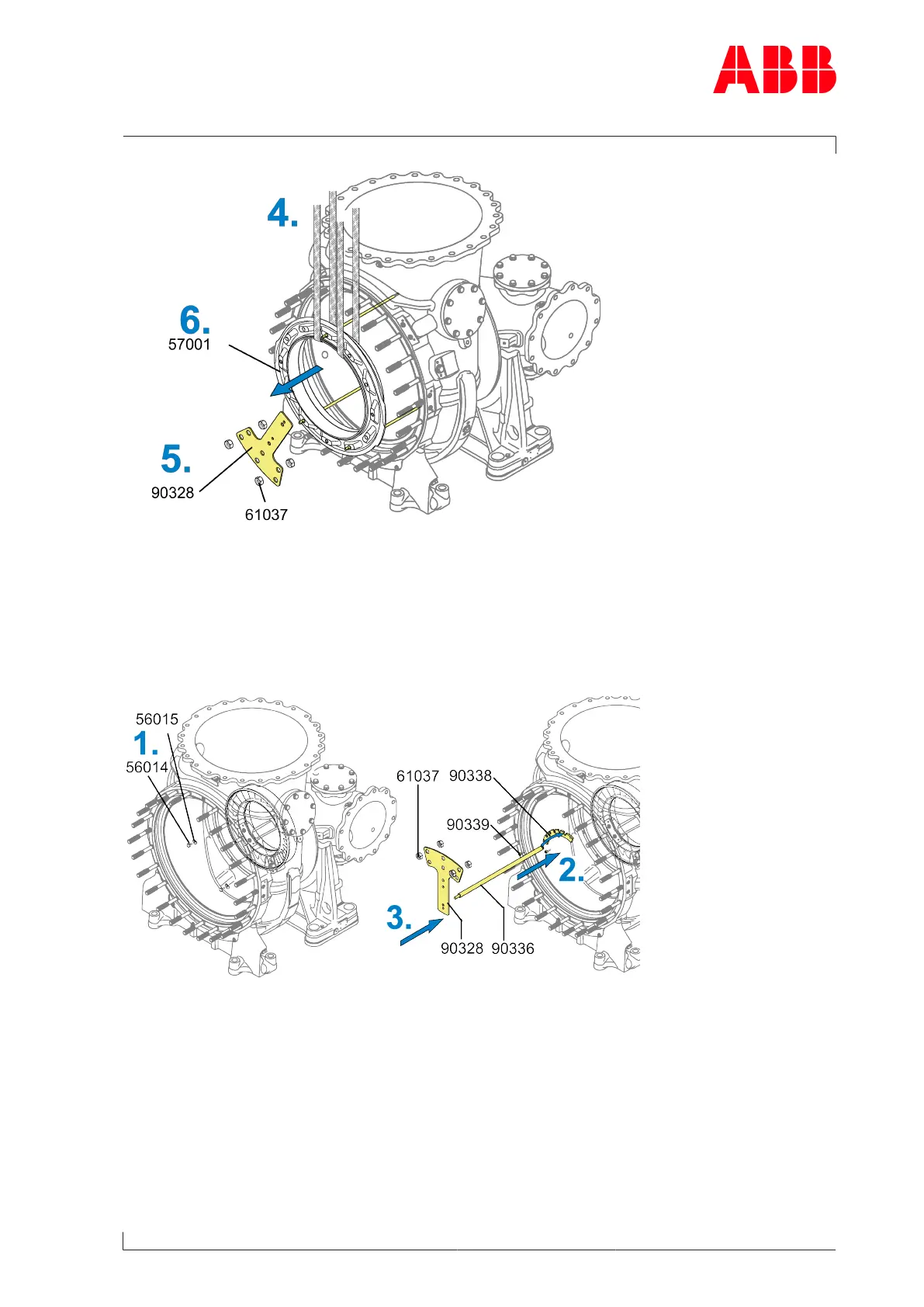 ABB

4.

6.

57001

5.

90328

61037

56015

1.

56014

61037 90338

90339

2.

3.

90328 90336