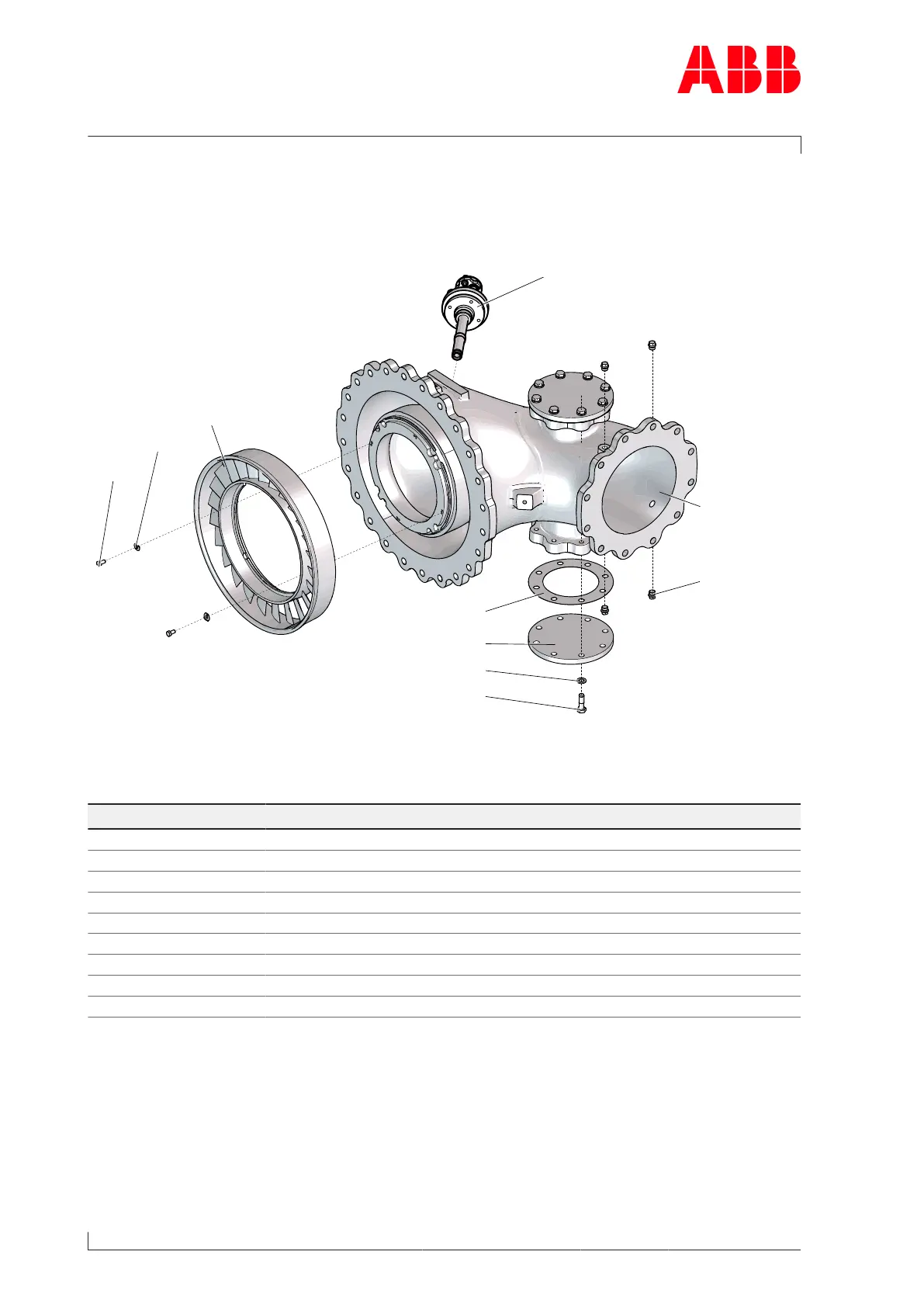 ABB