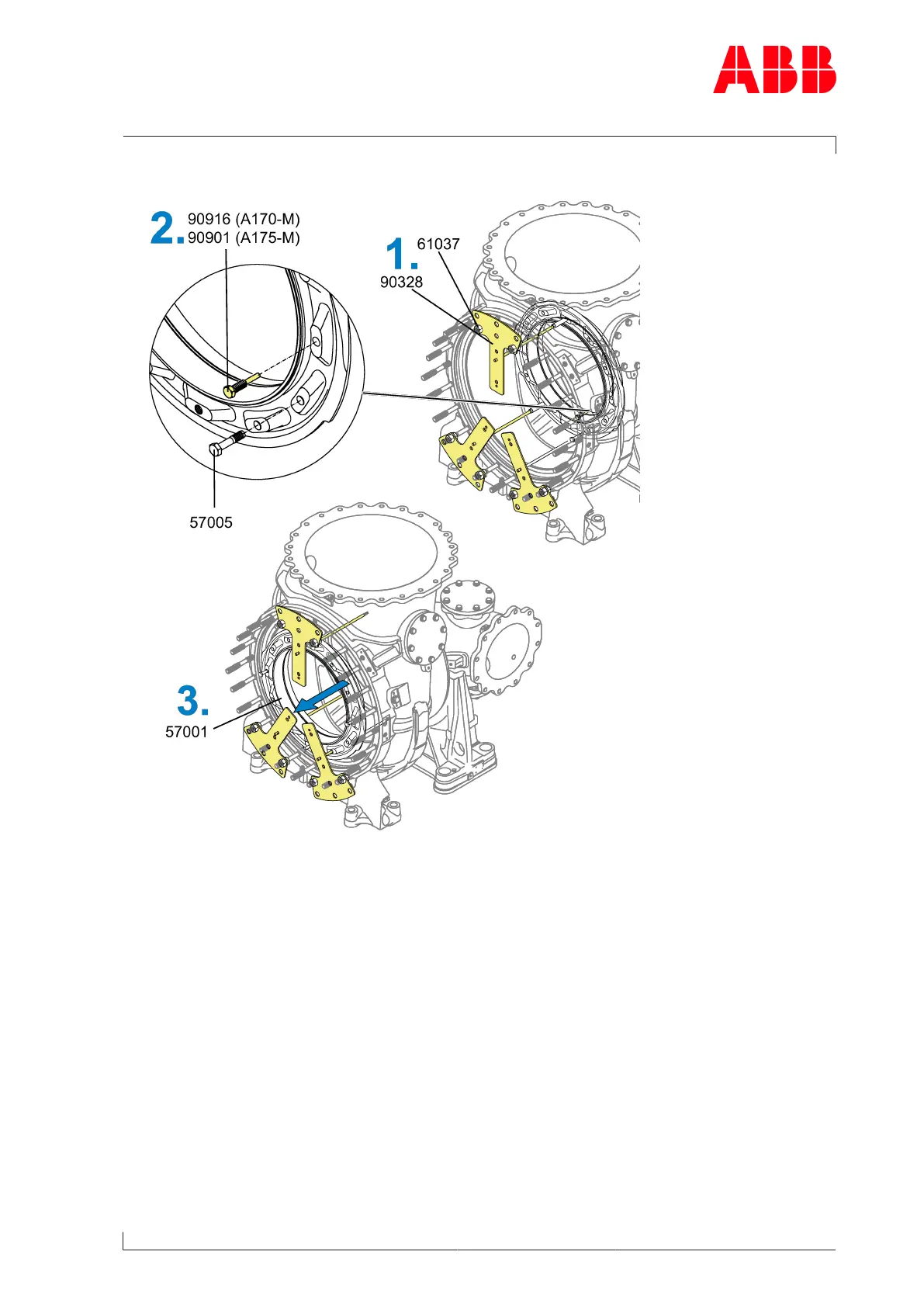 ABB

2. 90916 (A170-M)
90901 (A175-M)

1. 61037

90328

57005

3.

57001