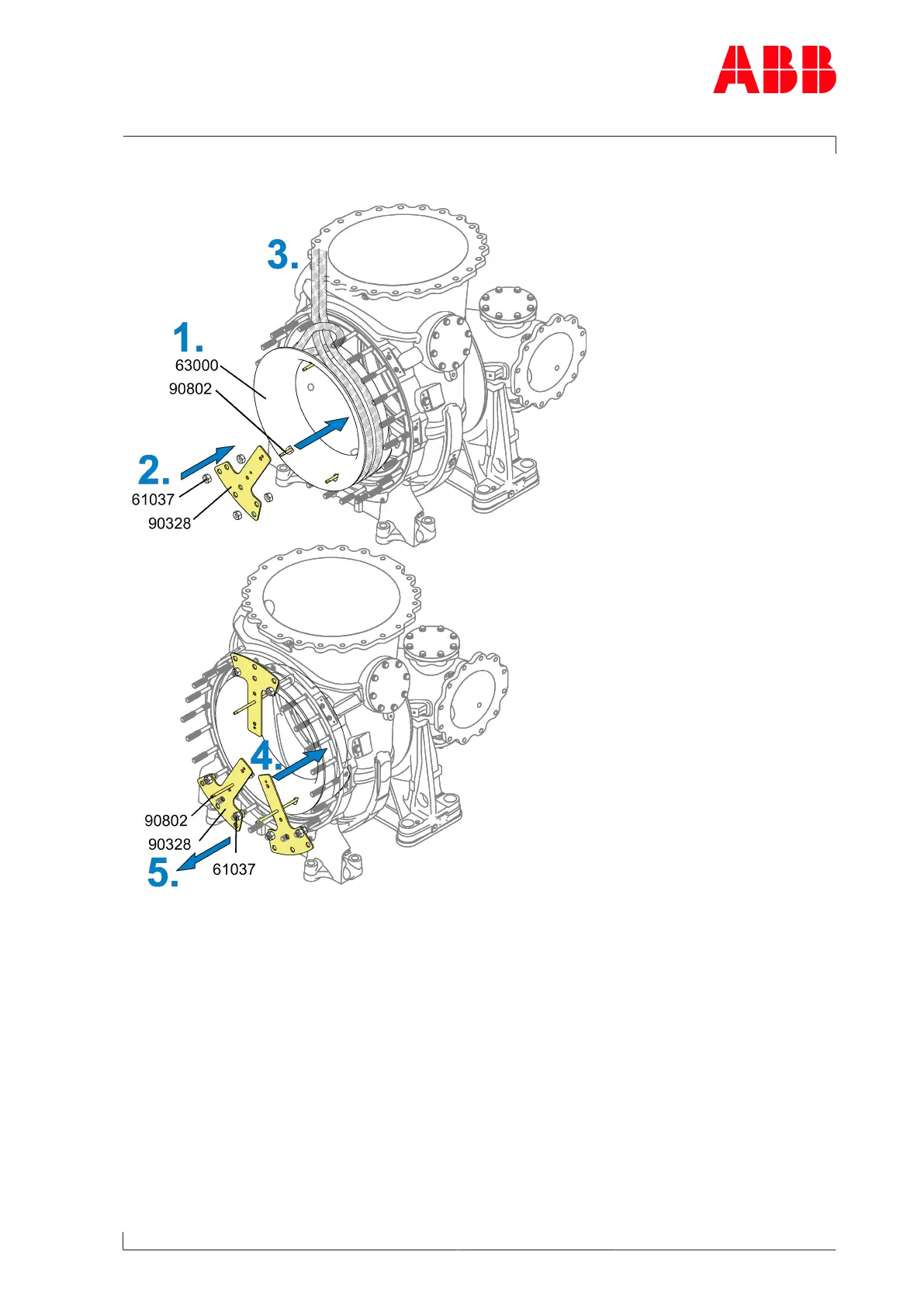 ABB

3.

1.

63000

90802

2.

61037

90328

4.

90802

90328

5.

61037