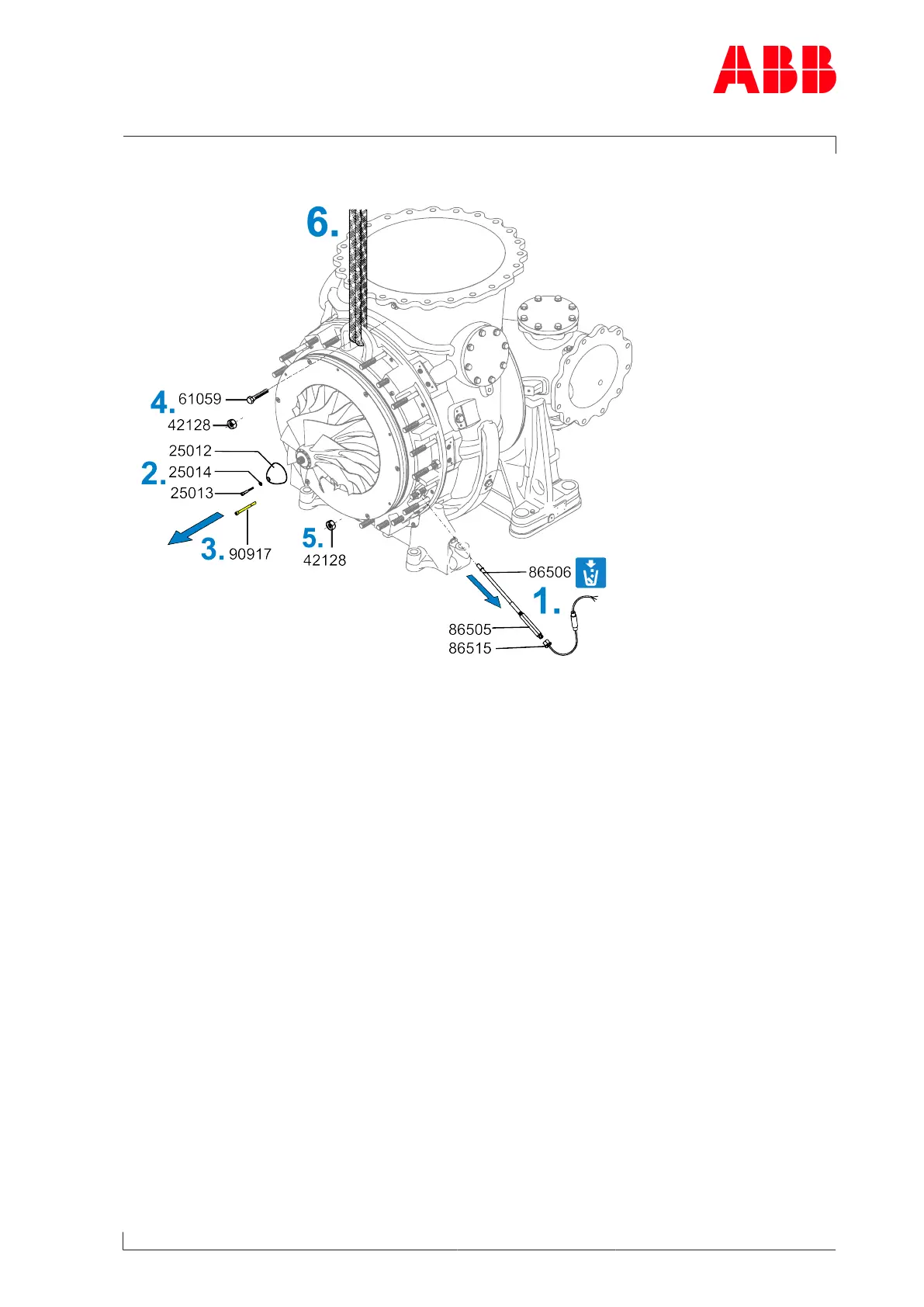 ABB

6.

4. 61059
42128
25012
2. 25014
25013
3. 90917
5. 42128
86506
1.
86505
86515