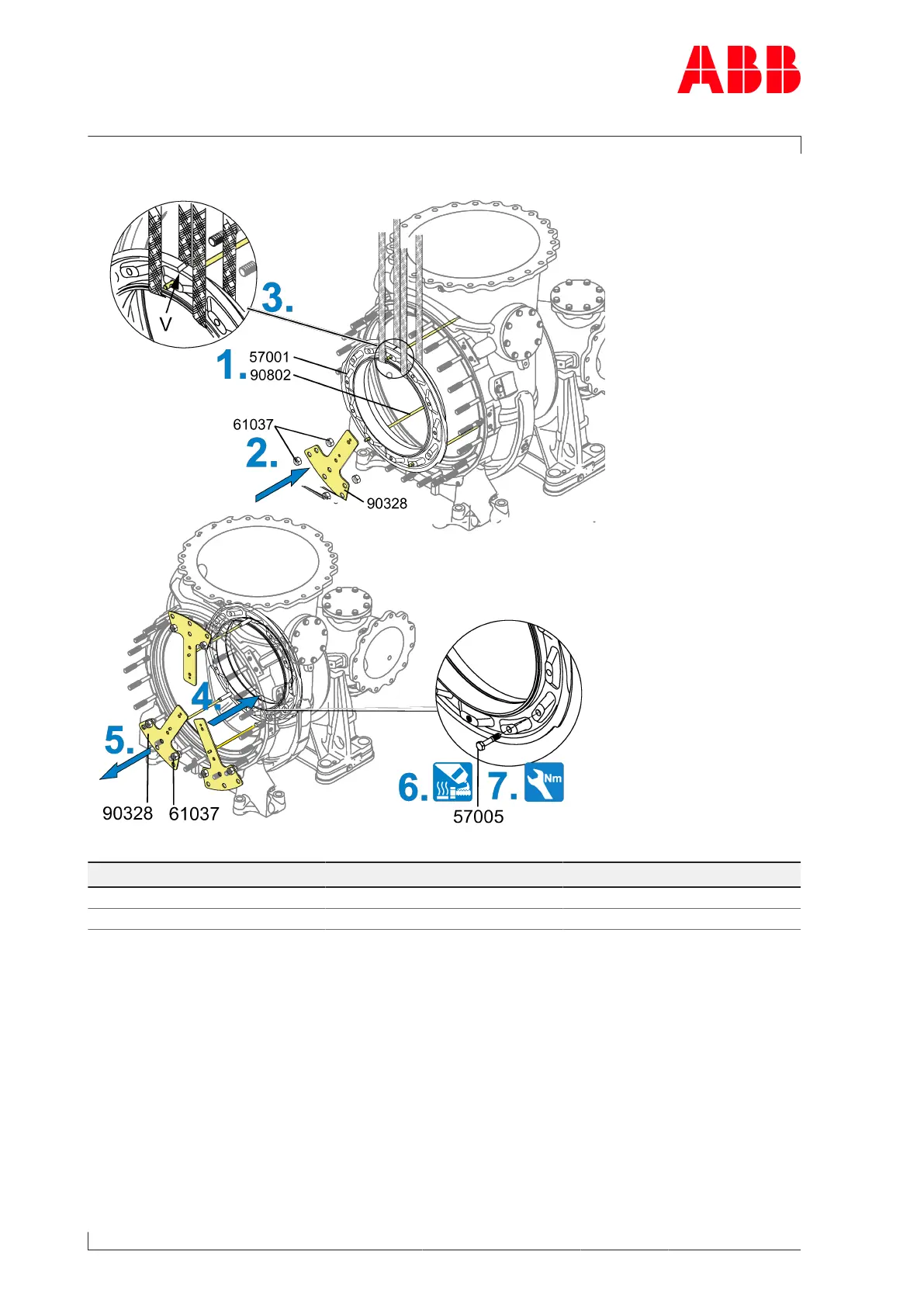 ABB

3.

V

1. 57001
90802

61037

2.

90328

4.

5.

90328 61037

6. 7. Nm

57005