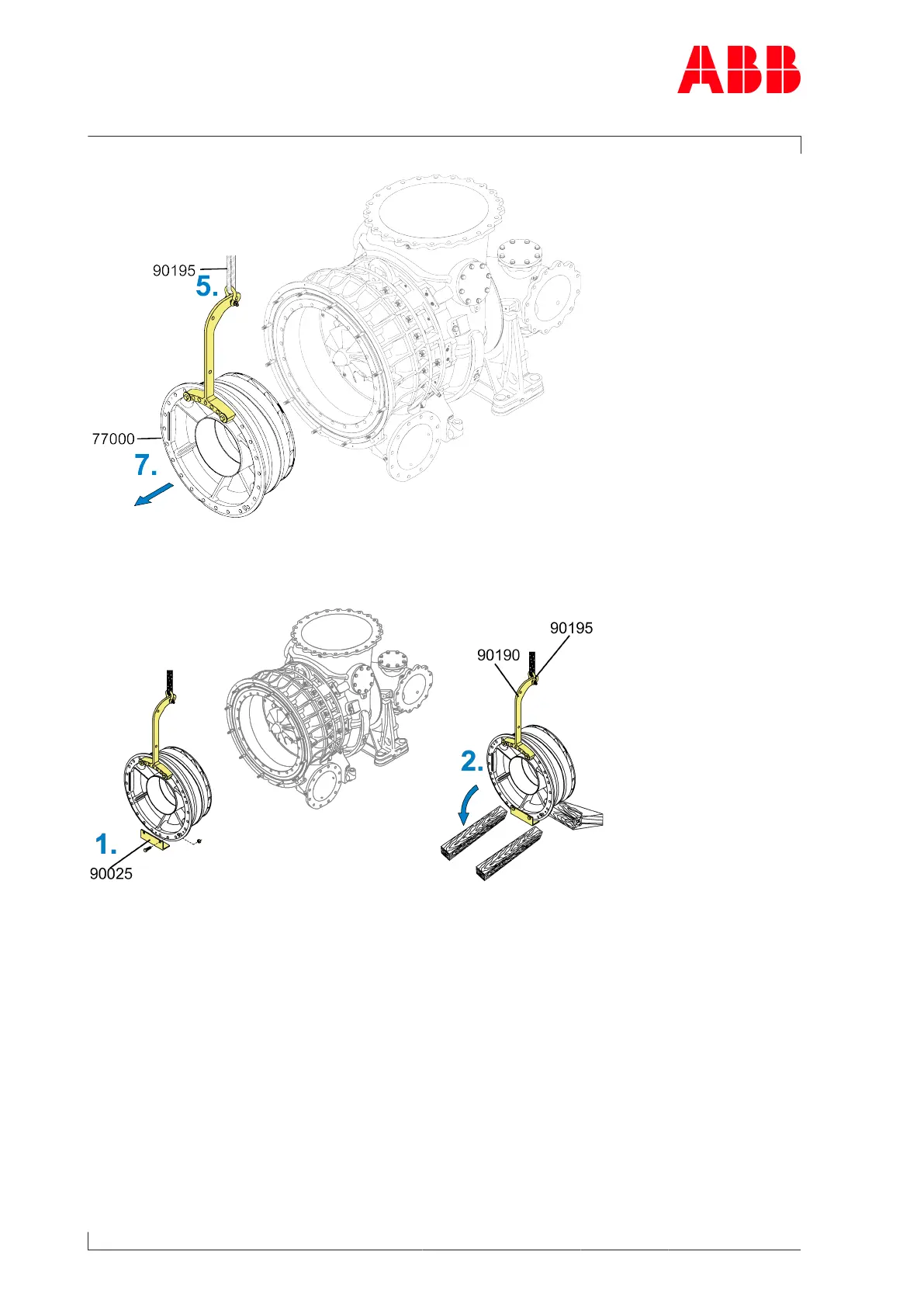 ABB

90195
5.
77000
7.

90195
90190
2.
1.
90025