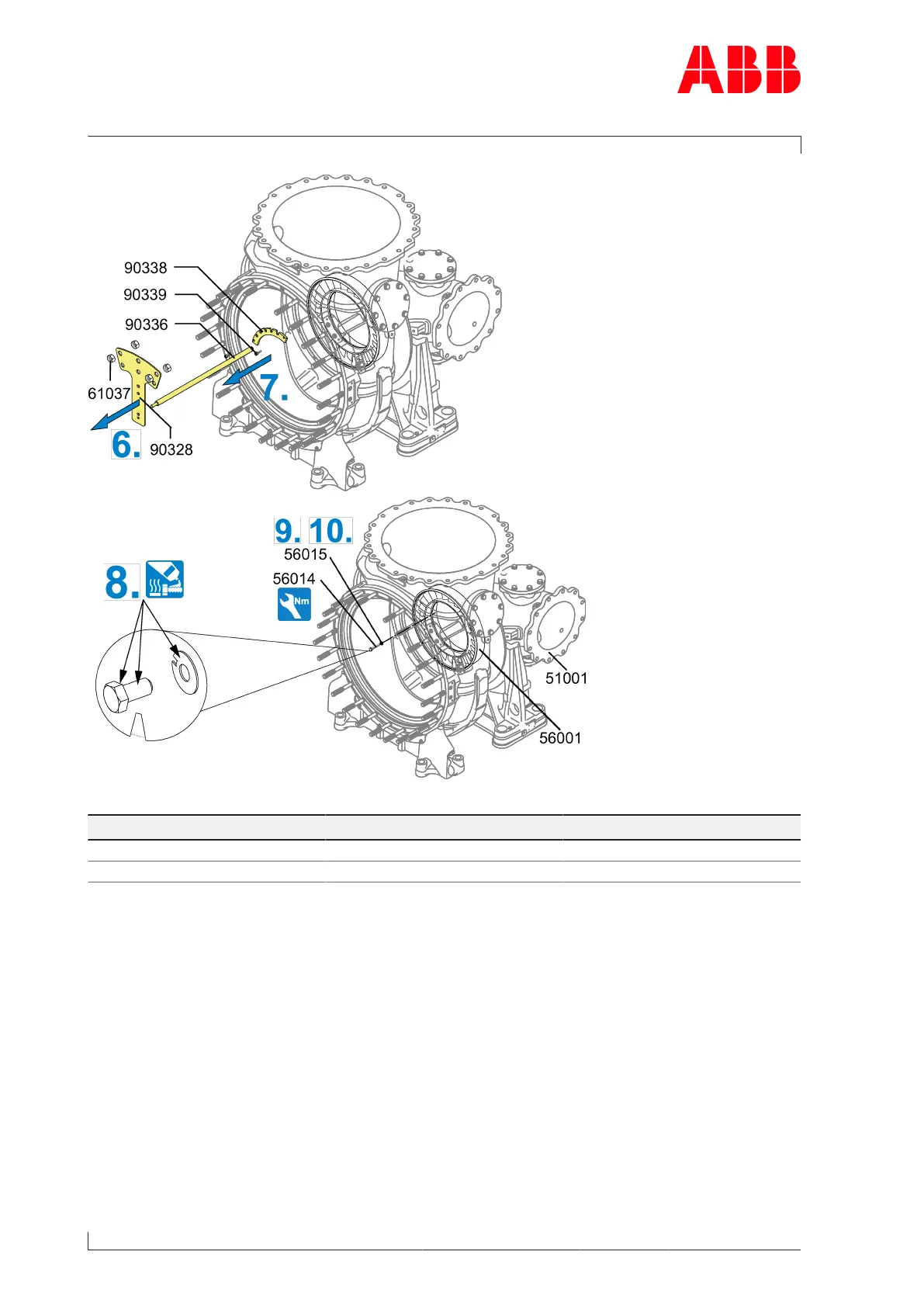 ABB

90338
90339
90336
61037
7.
6.
90328

9. 10.
56015
56014
Nm
8.
51001
56001