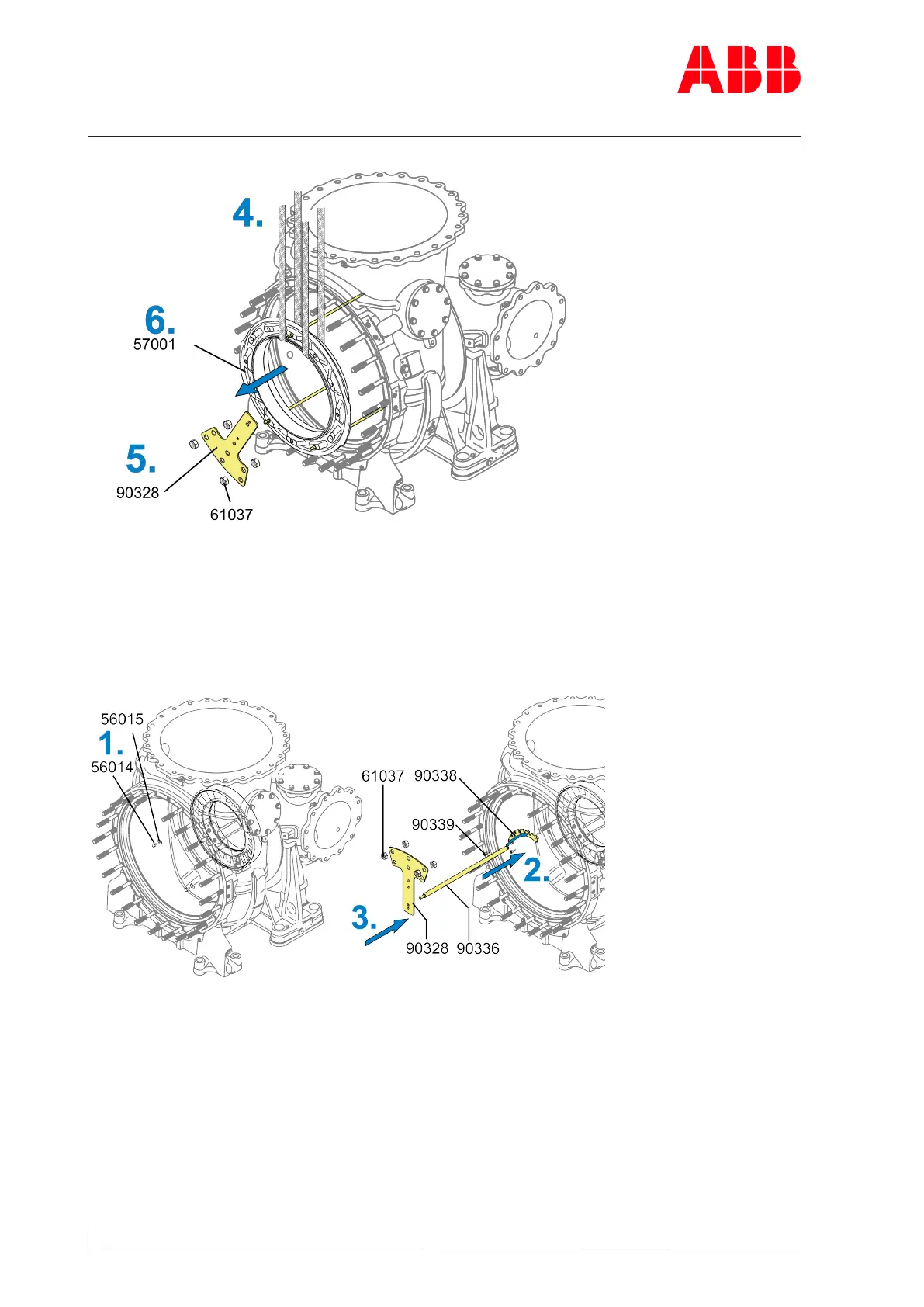 ABB

4.

6.
57001

5.
90328
61037

56015
1.
56014

61037 90338
90339
2.
3.
90328 90336