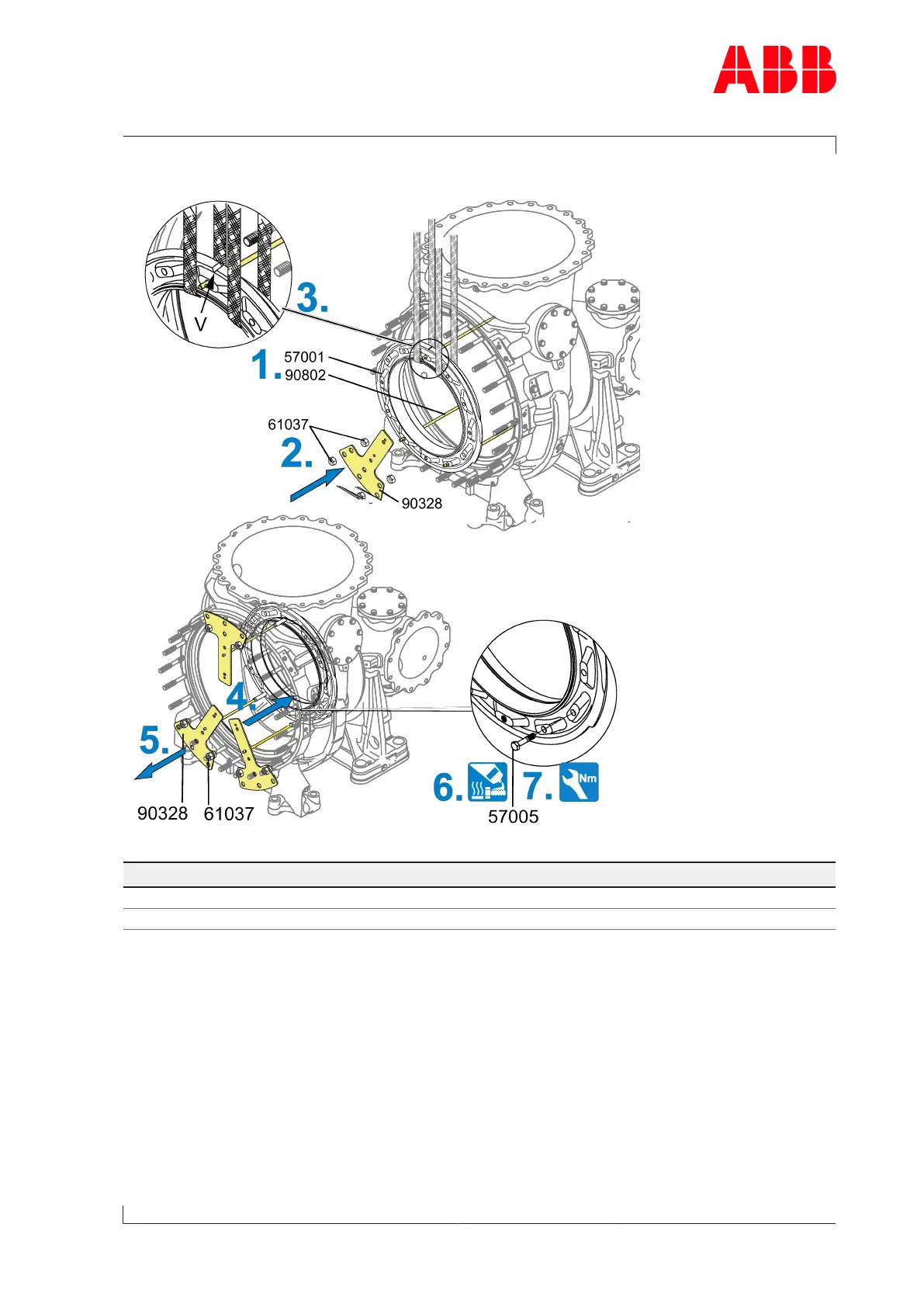 ABB

3.

V

1.
57001
90802

61037

2.

90328

4.

5.

90328 61037

6. 7. Nm

57005