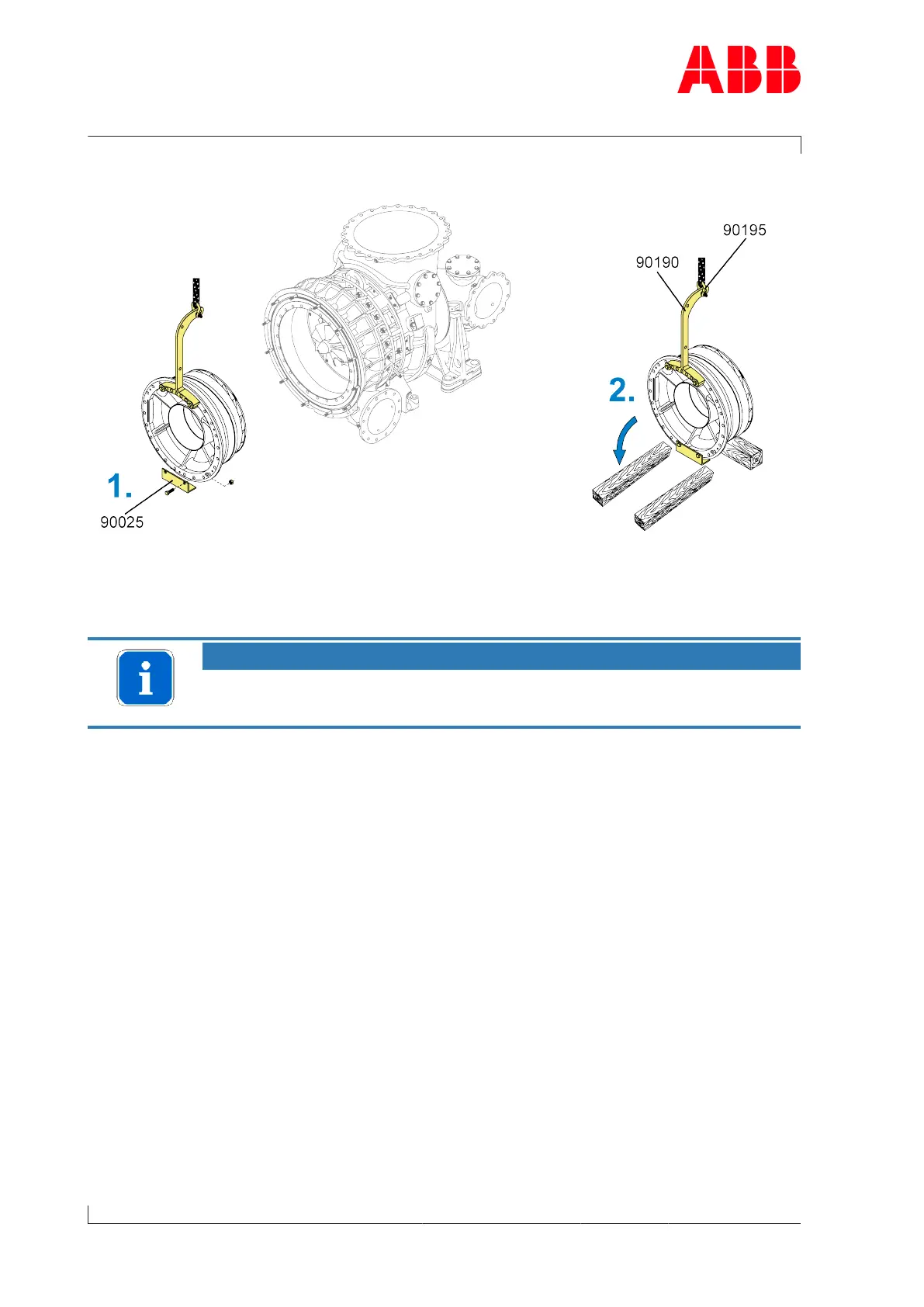 ABB

90195
90190
2.
1.
90025