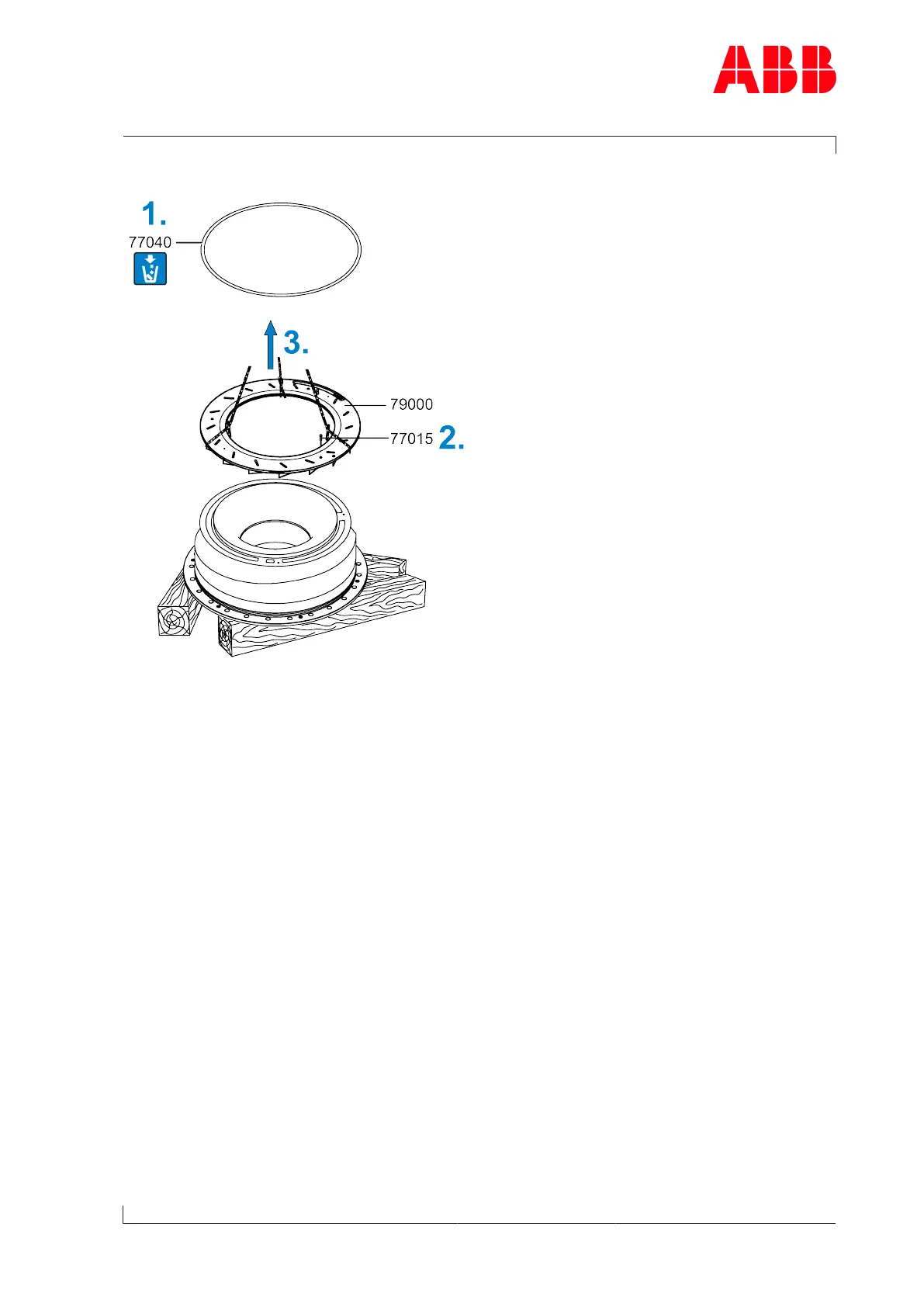 ABB

1.
77040

3.
79000
77015 2.