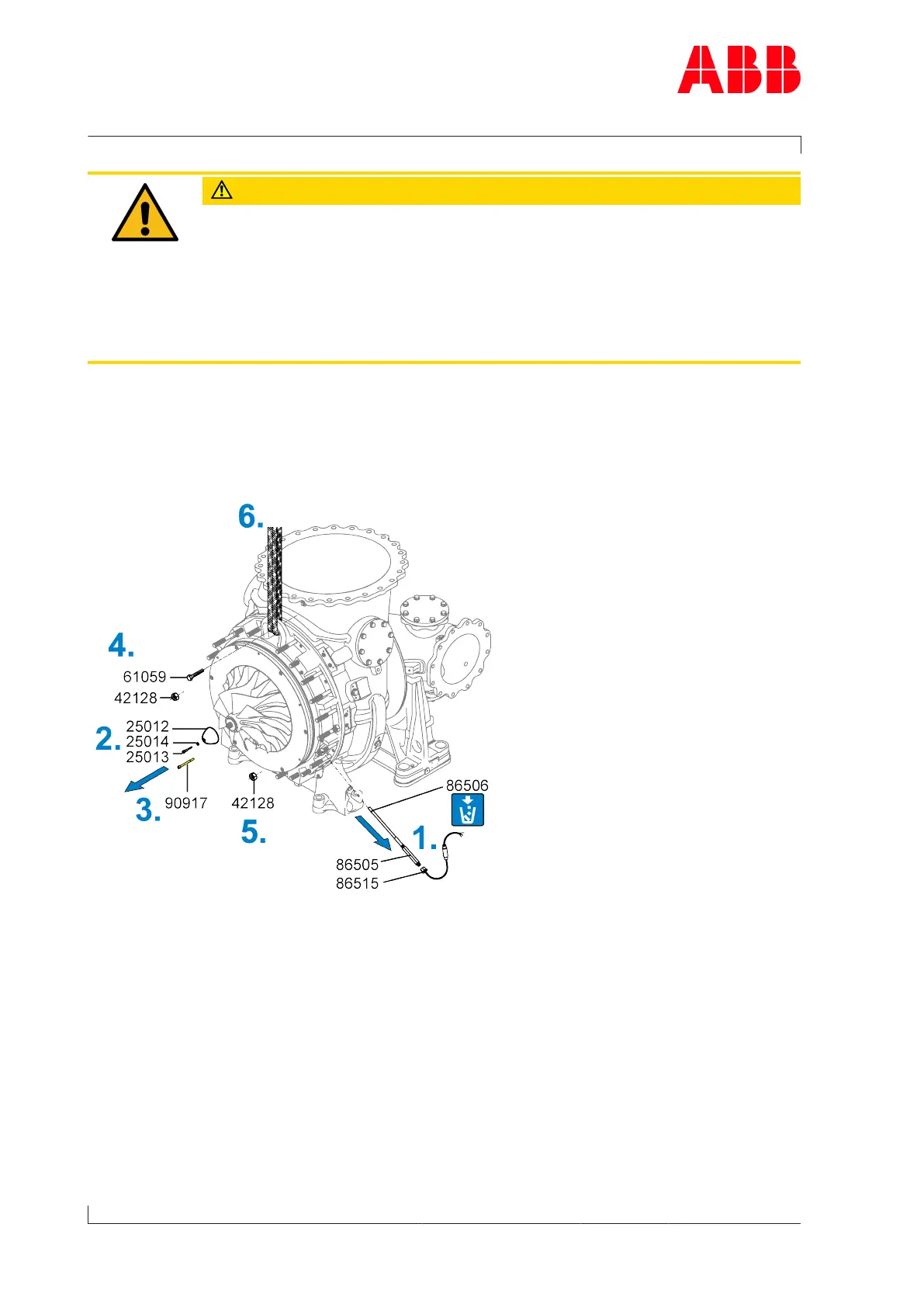 ABB

6.

4.

61059

42128

2.

25012

25014

25013

3.

90917

42128

5.

86506

1.

86505

86515