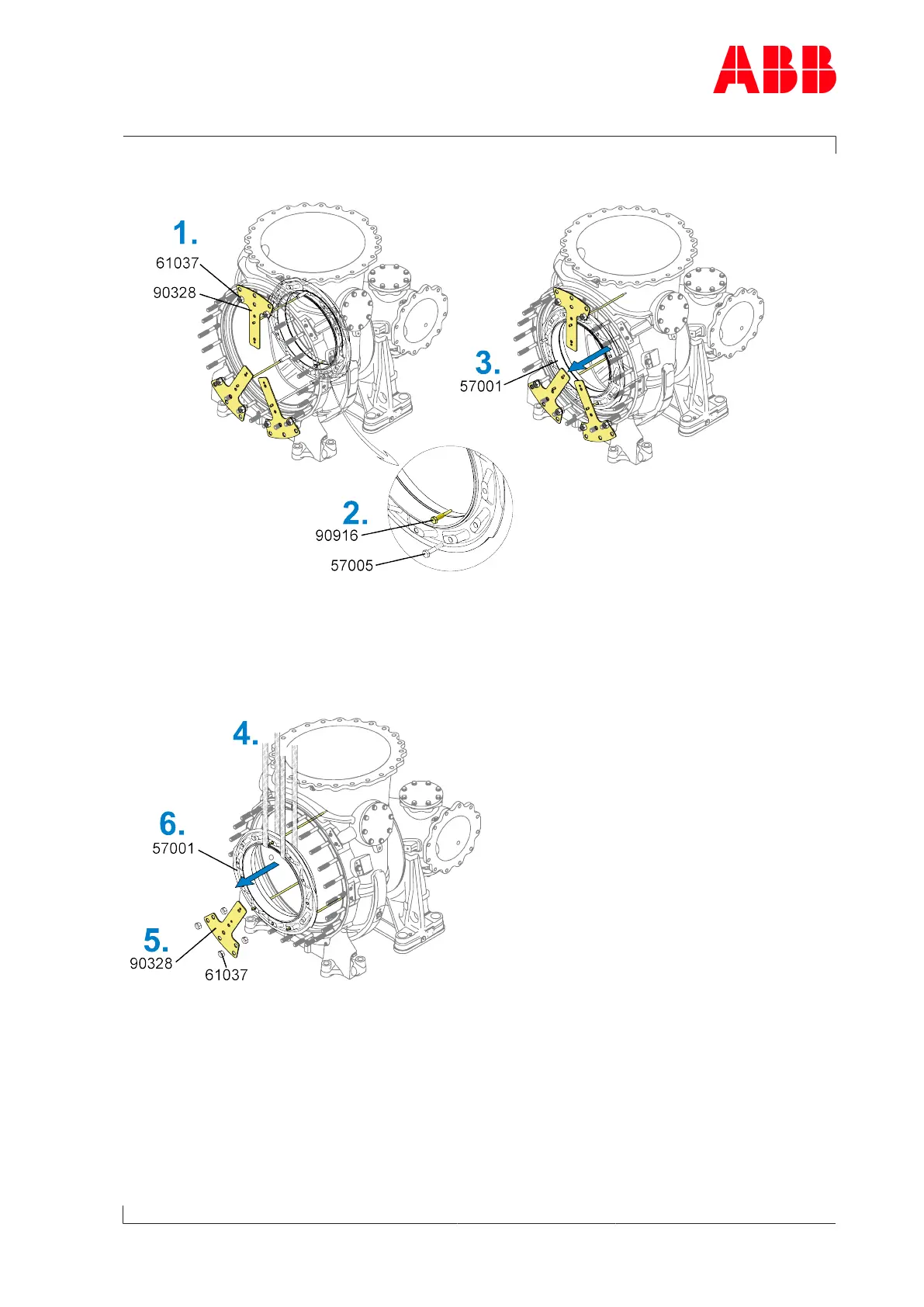 ABB

1.
61037
90328

2.
90916
57005

3.
57001

4.
6.
57001
5.
90328
61037