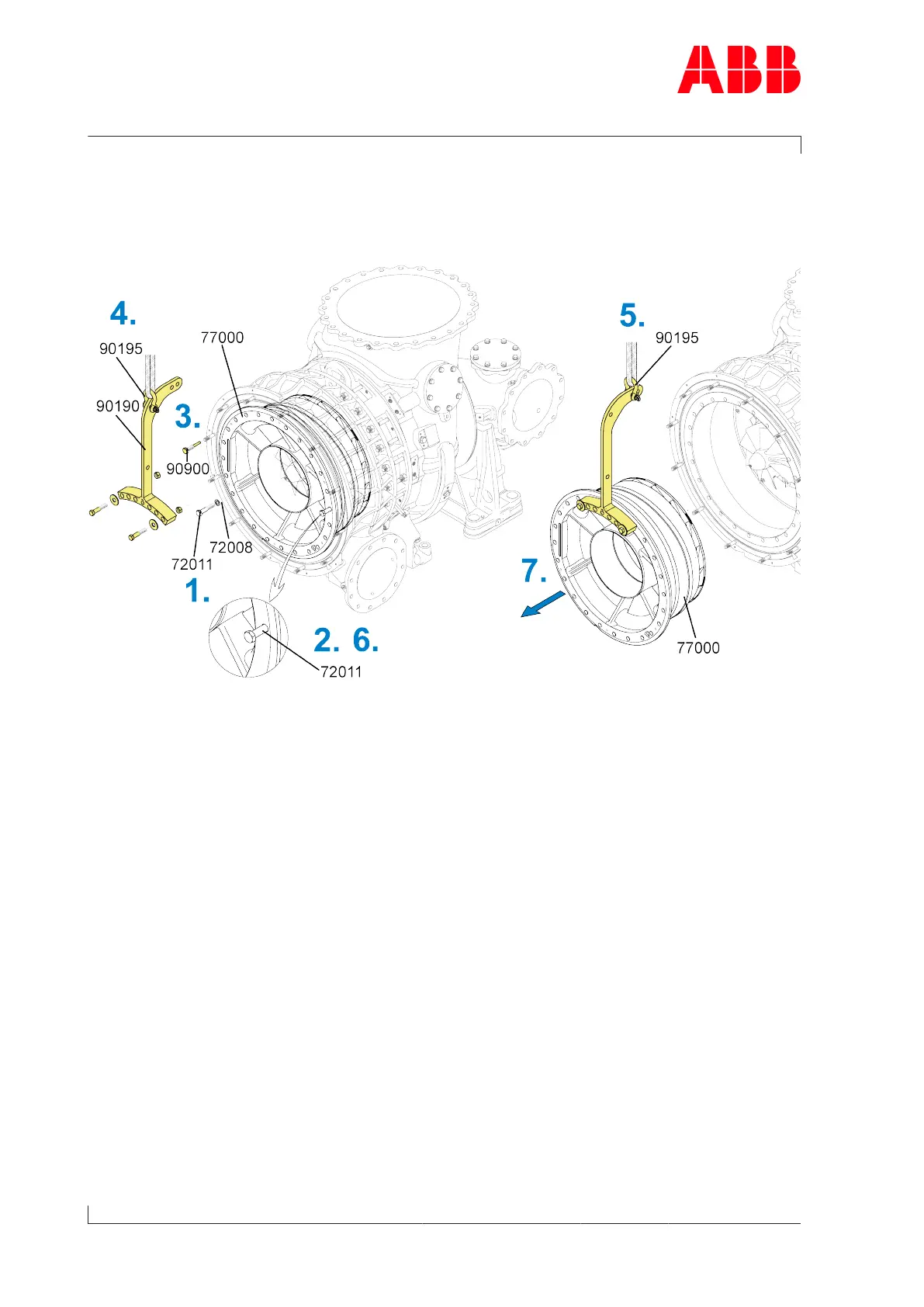 ABB

4.
90195
77000
90190
3.
90900
72008
72011
1.
2. 6.
72011
5.
90195
7.
77000