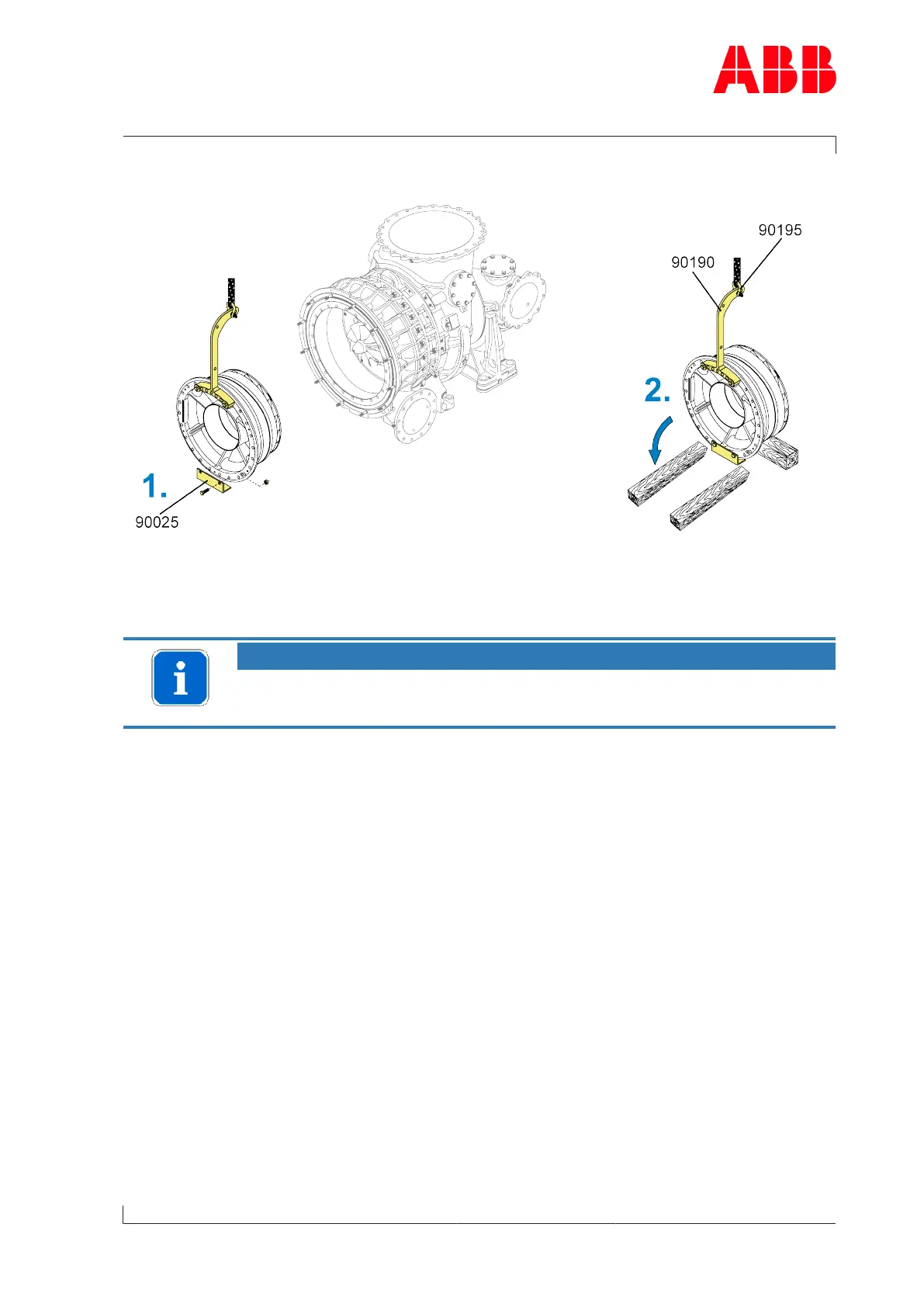 ABB

90195
90190
2.
1.
90025