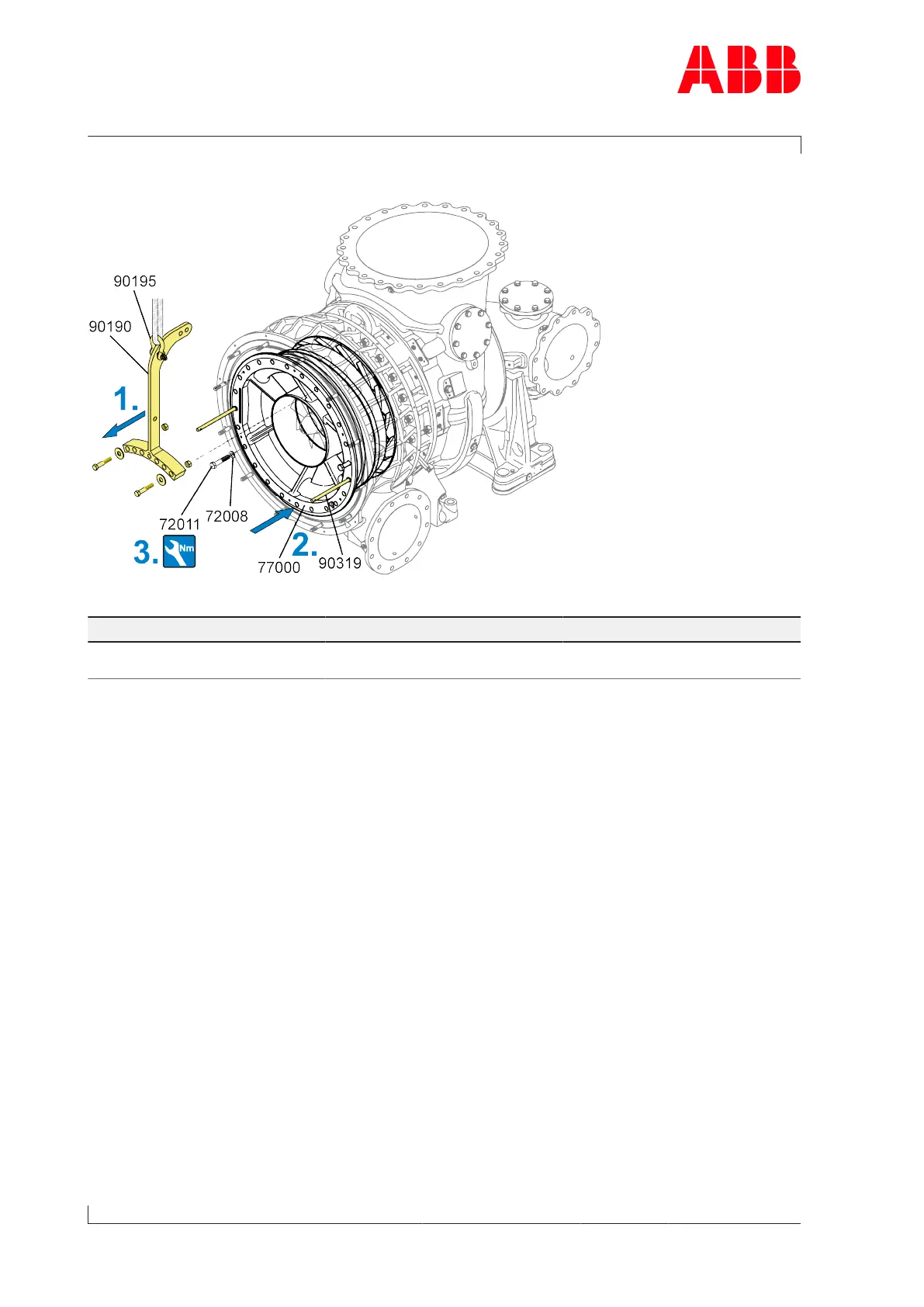 ABB

90195
90190
1.
72011
72008
3.
Nm
2.
77000
90319