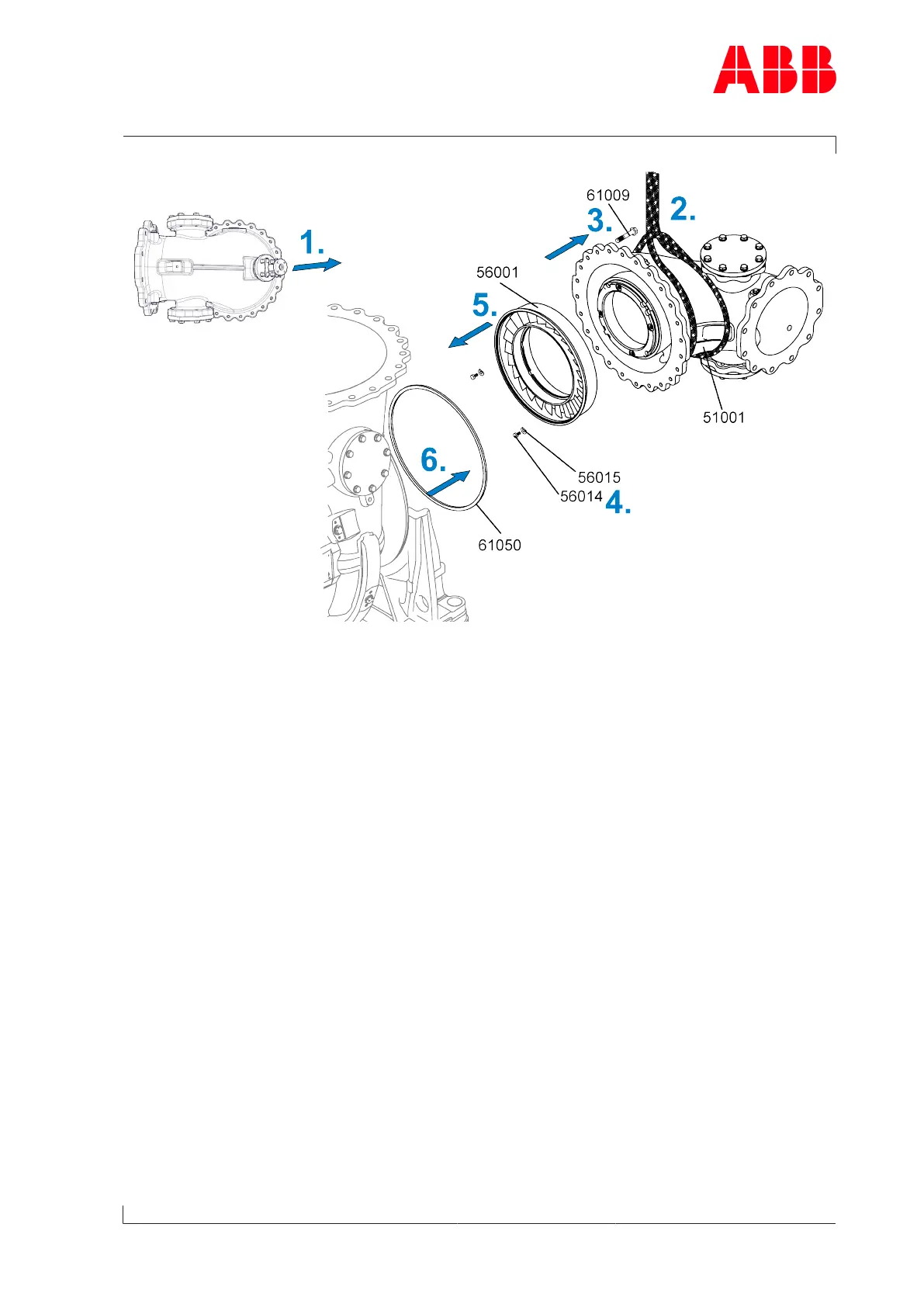 ABB

1.

61009
3.
2.
56001
5.
51001
6.
56015
56014
4.
61050