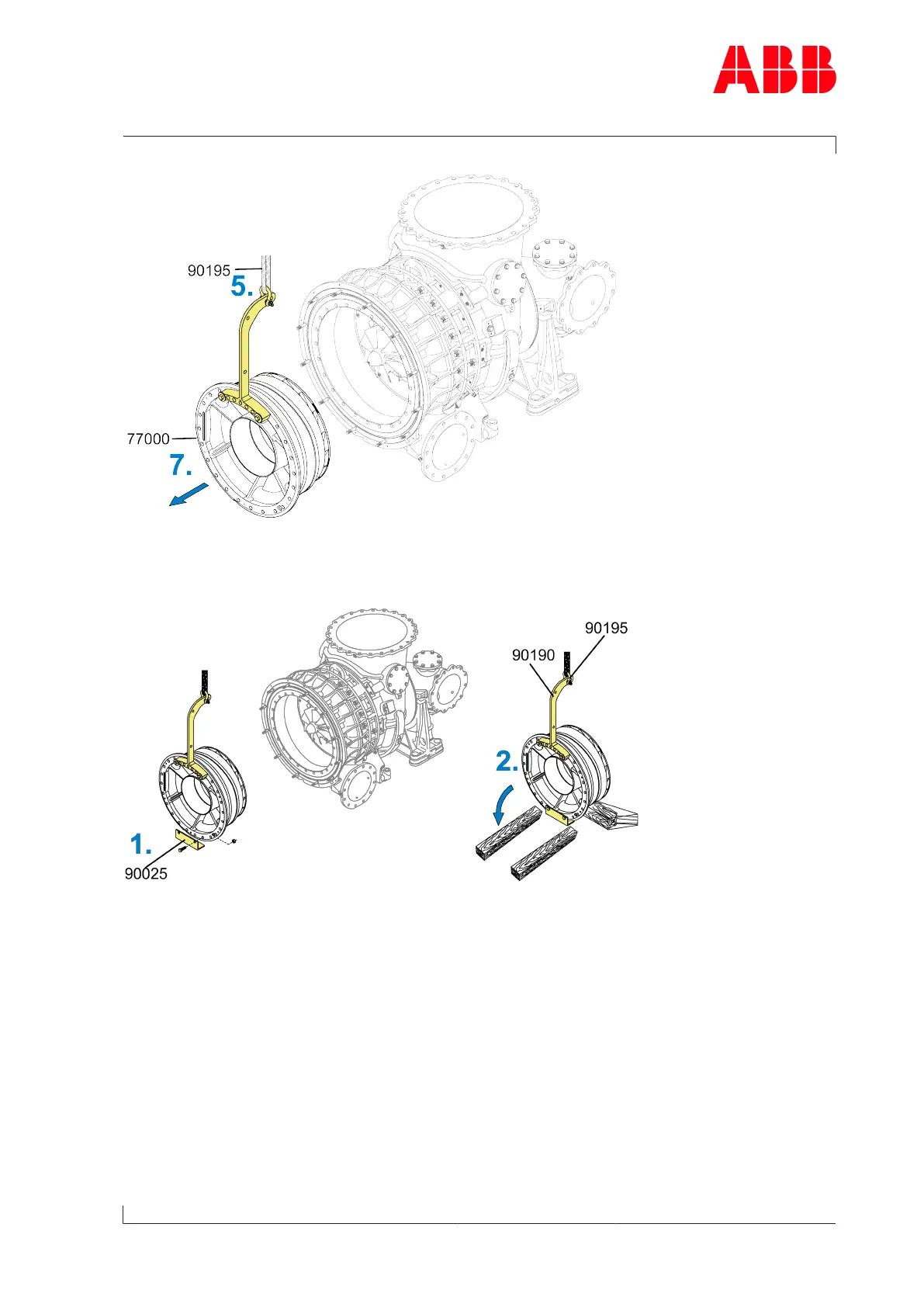 ABB

90195
5.
77000
7.

90195
90190
2.
1.
90025