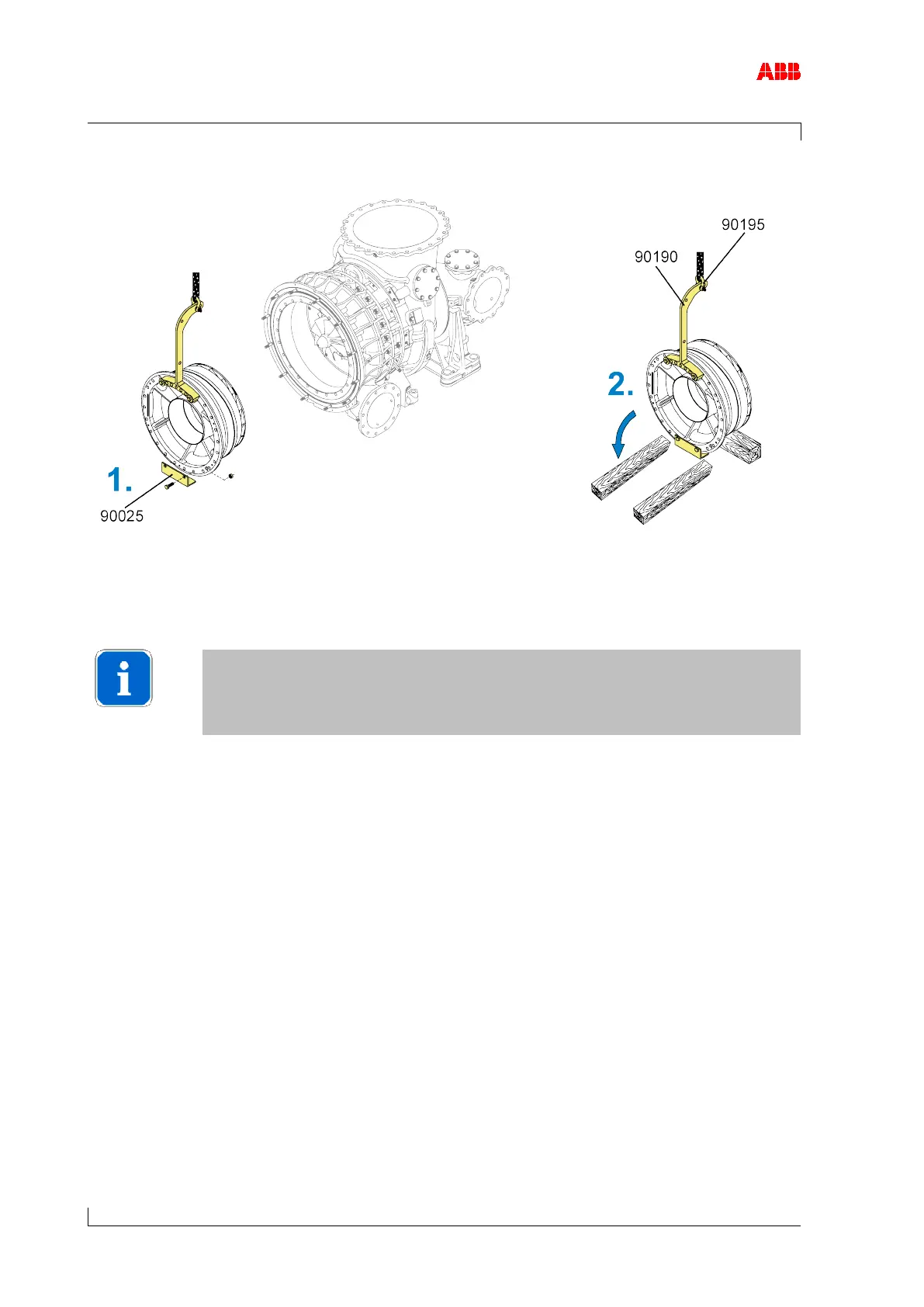 ABB

90195

90190

2.

1.

90025